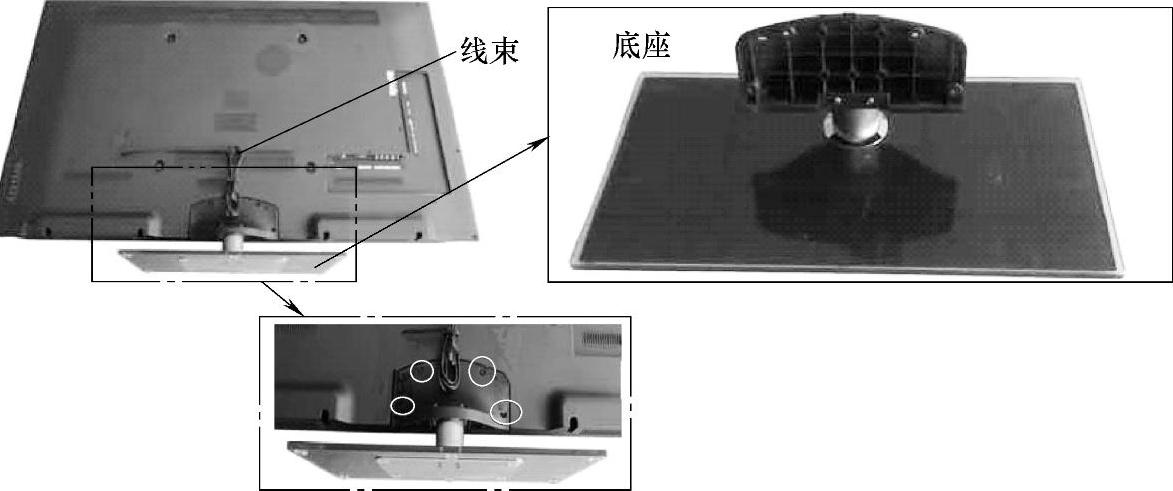 线束

底座