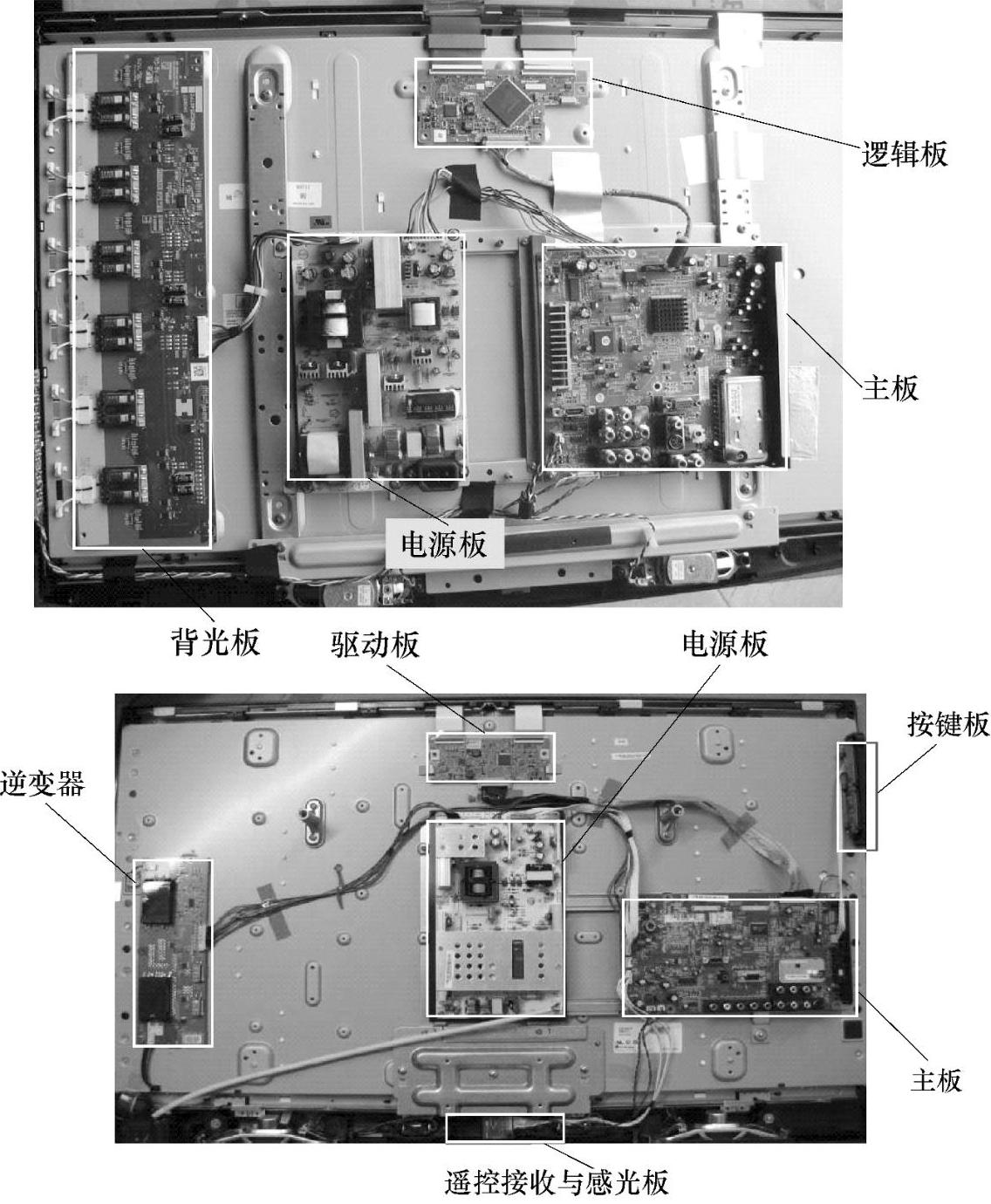 逻辑板

主板

电源板

背光板

驱动板

电源板

按键板

逆变器

主板

遥控接收与感光板