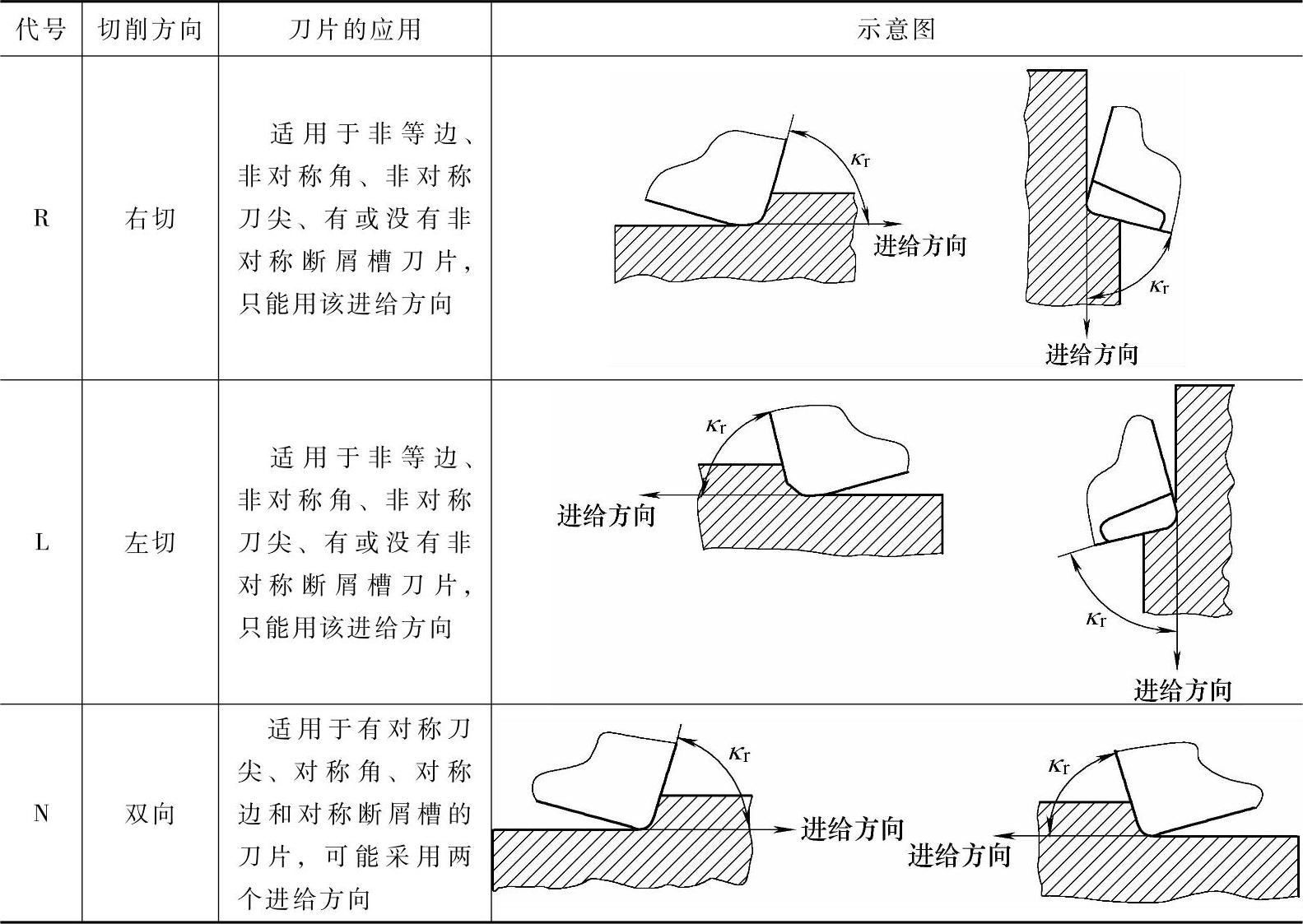 | 代号 | 切削方向 | 刀片的应用 | 示意图 |
|---|---|---|---|
| R | 右切 | 适用于非等边、非对称角、非对称刀尖、有或没有非对称断屑槽刀片，只能用该进给方向 | $\kappa_r$ 进给方向 $\kappa_r$ 进给方向 |
| L | 左切 | 适用于非等边、非对称角、非对称刀尖、有或没有非对称断屑槽刀片，只能用该进给方向 | $\kappa_r$ 进给方向 $\kappa_r$ 进给方向 |
| N | 双向 | 适用于有对称刀尖、对称角、对称边和对称断屑槽的刀片，可能采用两个进给方向 | $\kappa_r$ 进给方向 $\kappa_r$ 进给方向 |