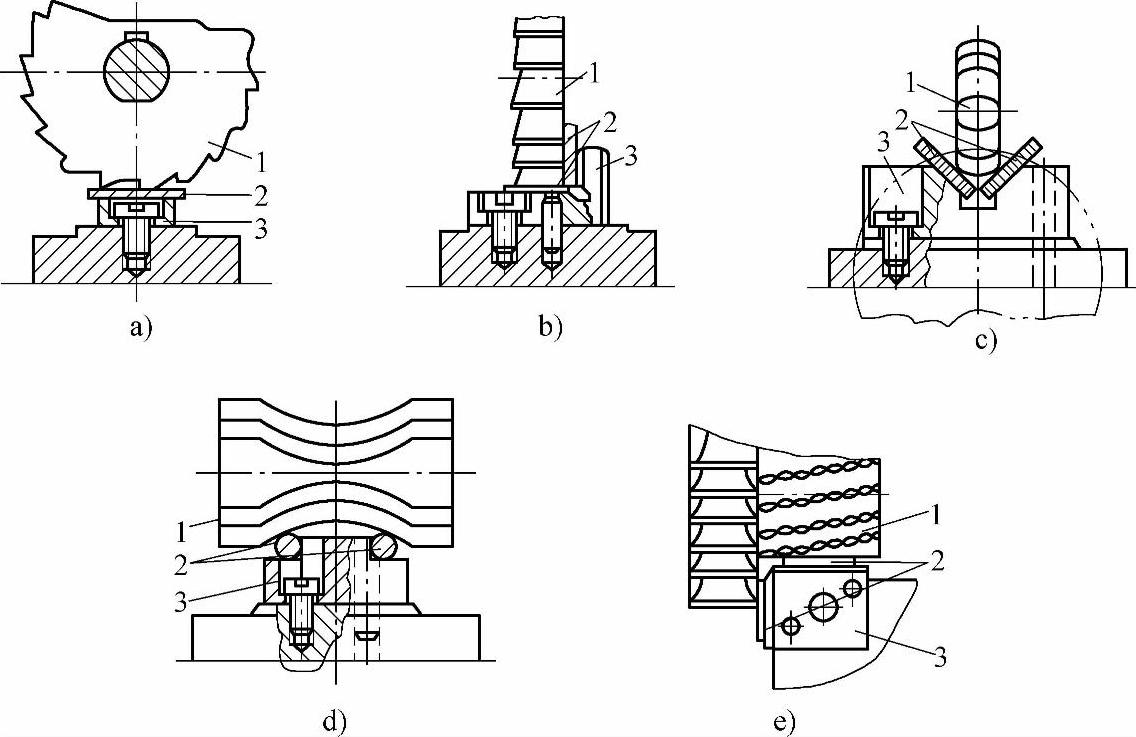 1
2
3
a)

1
2
3
b)

1
2
3
c)

1
2
3
d)

1
2
3
e)