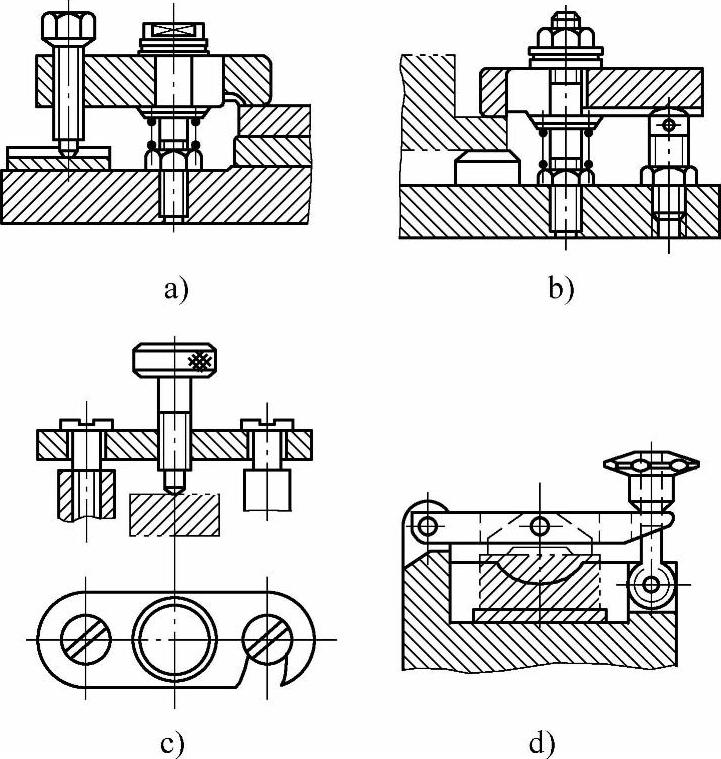 a)

b)

c)

d)