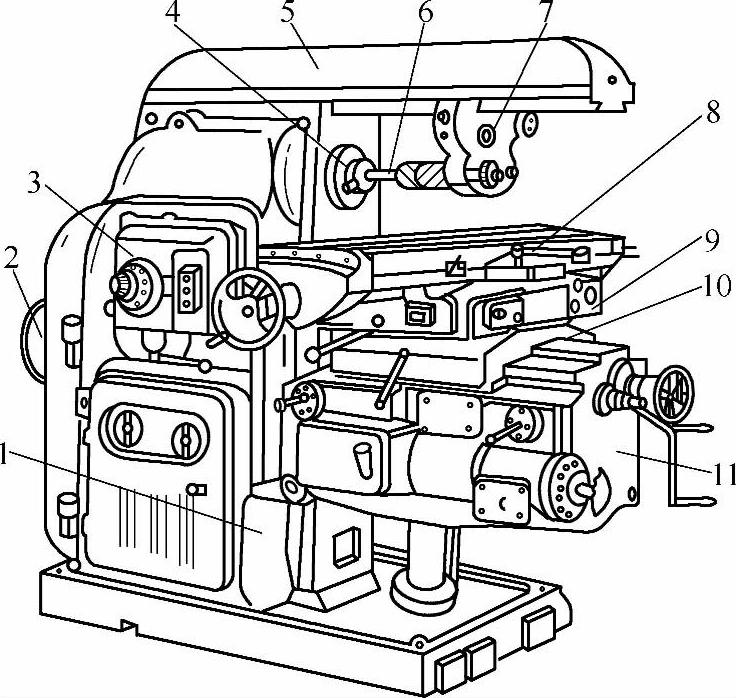 4
5
6
7
8
3
9
2
10
1
11