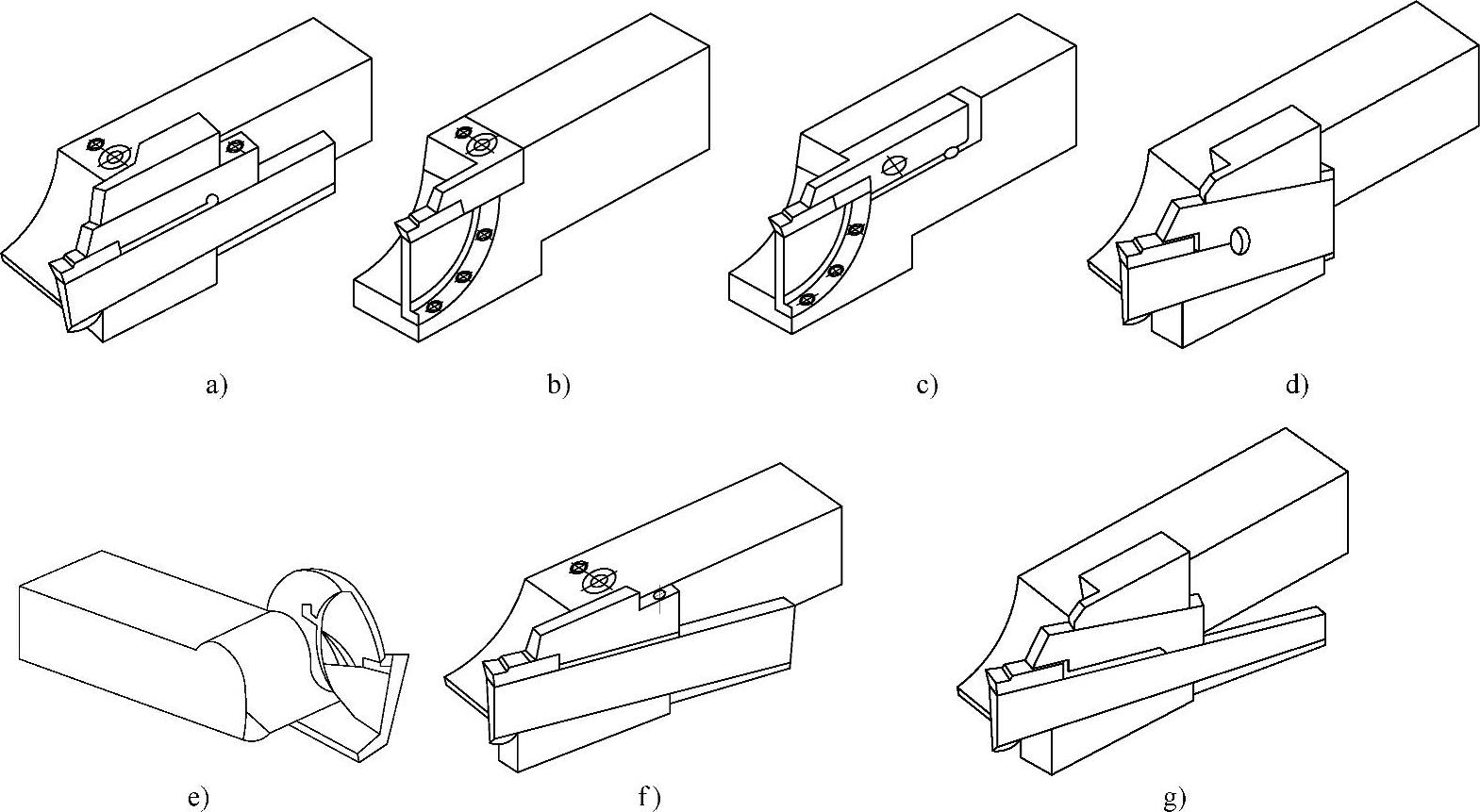 a)

b)

c)

d)

e)

f)

g)