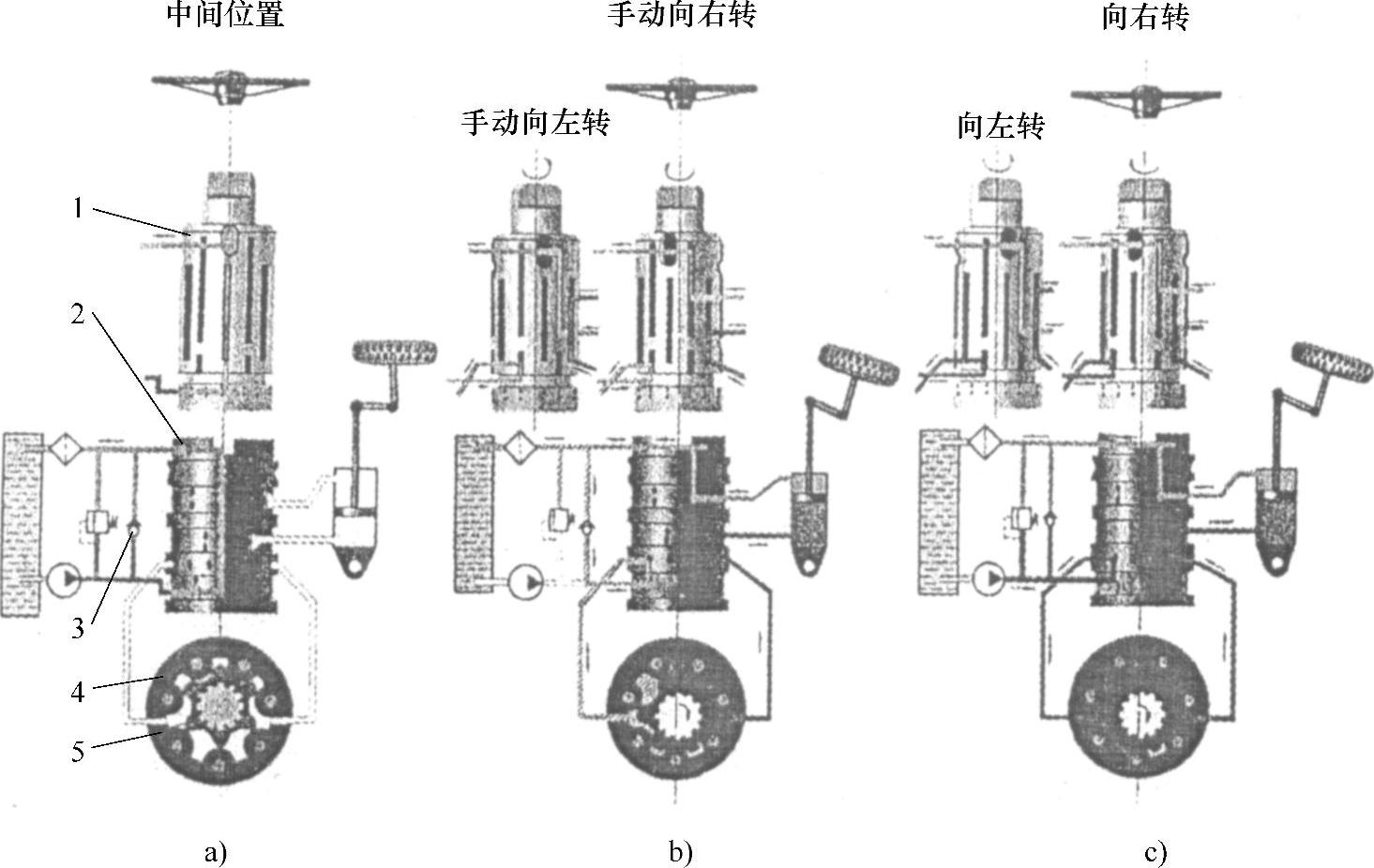 中间位置

手动向右转

向右转

手动向左转

向左转

1

2

3

4

5

a)

b)

c)