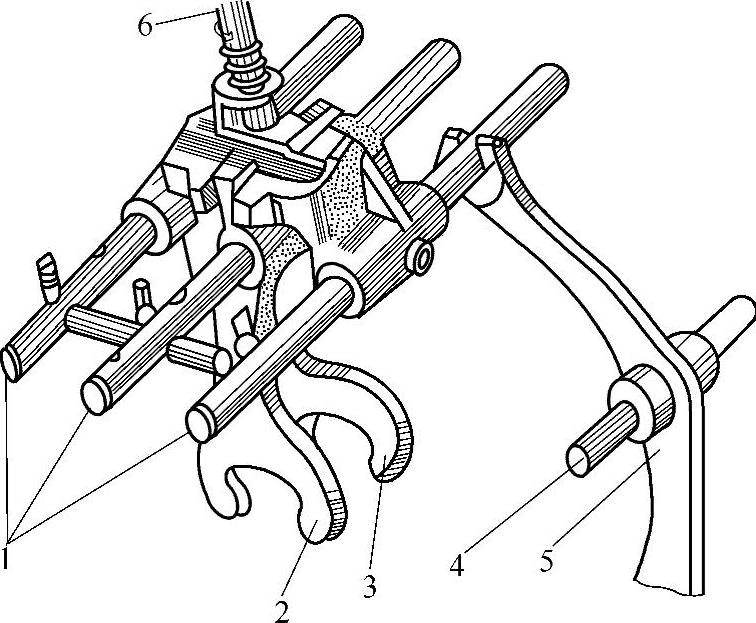 6
1
2
3
4
5