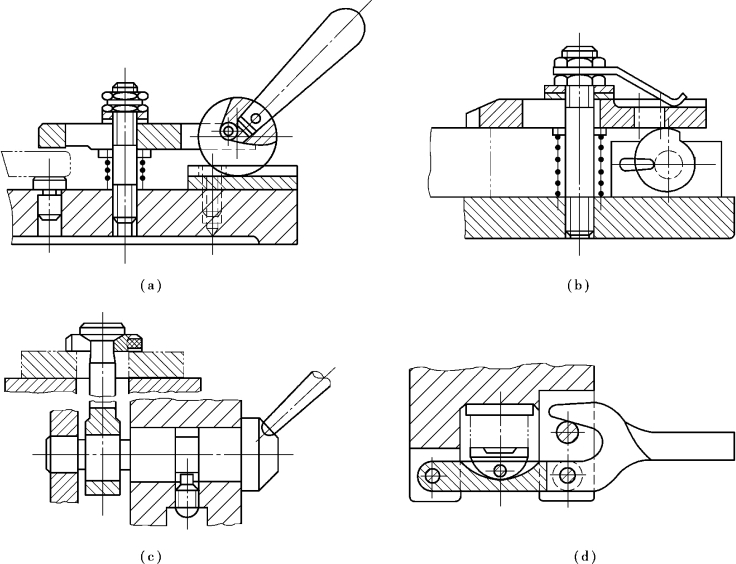 (a)

(b)

(c)

(d)