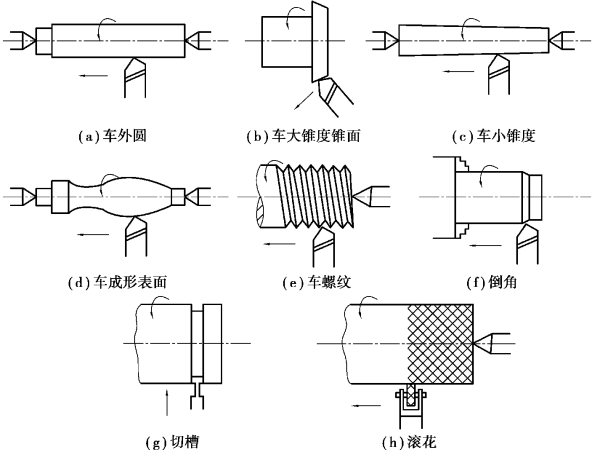 (a) 车外圆

(b) 车大锥度锥面

(c) 车小锥度

(d) 车成形表面

(e) 车螺纹

(f) 倒角

(g) 切槽

(h) 滚花