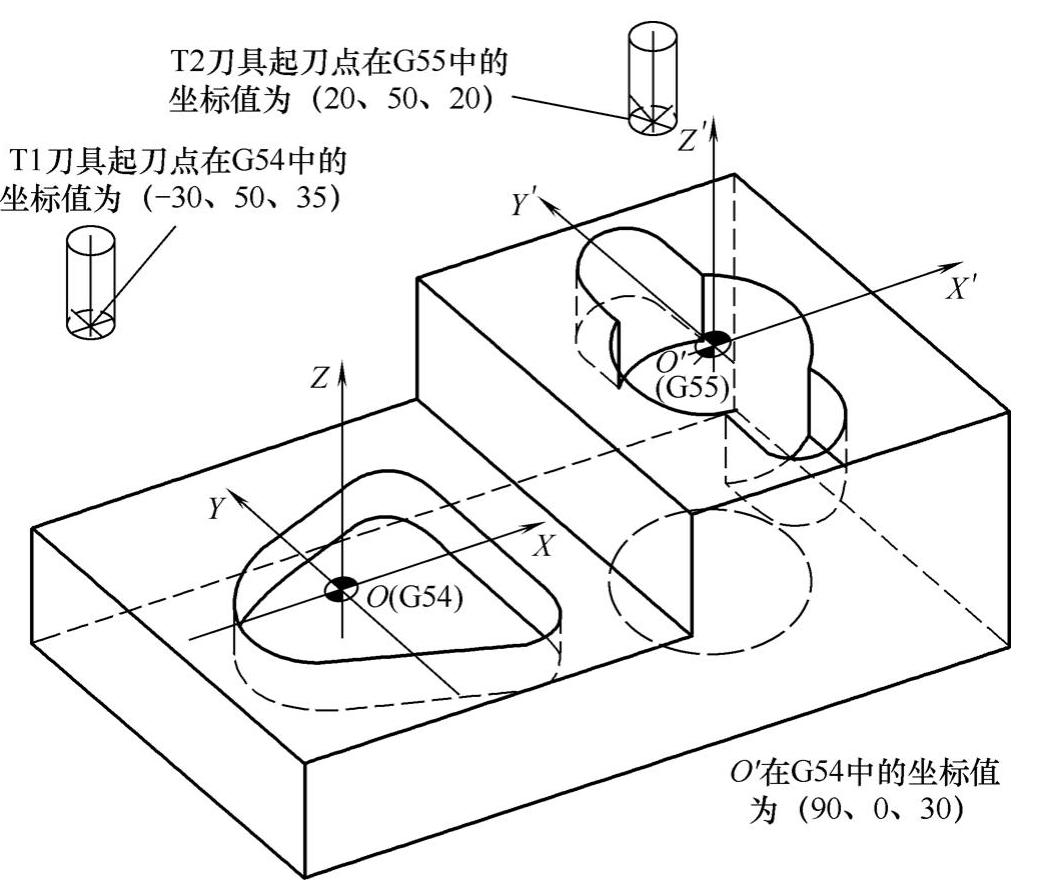 T2刀具起刀点在G55中的坐标值为（20、50、20）

T1刀具起刀点在G54中的坐标值为（-30、50、35）

$Z'$

$Y'$

$X'$

$O'$
(G55)

$Z$

$Y$

$X$

$O$(G54)

$O'$在G54中的坐标值为（90、0、30）