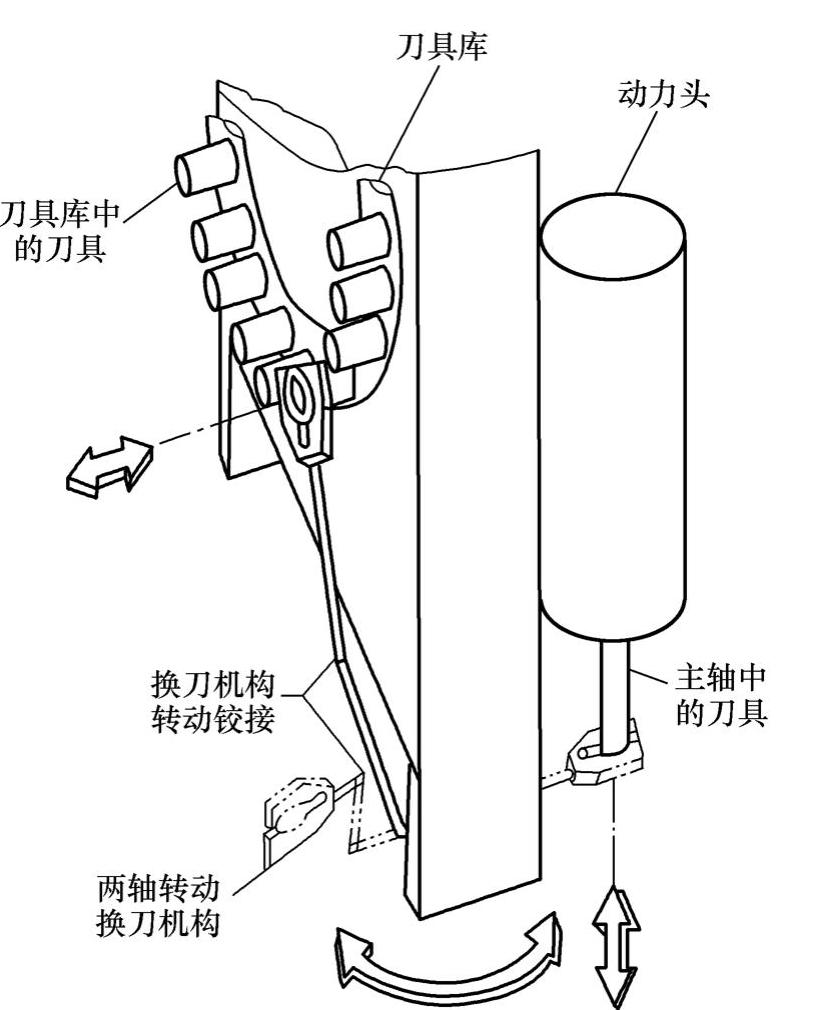 刀具库

动力头

刀具库中的刀具

换刀机构转动铰接

主轴中的刀具

两轴转动换刀机构