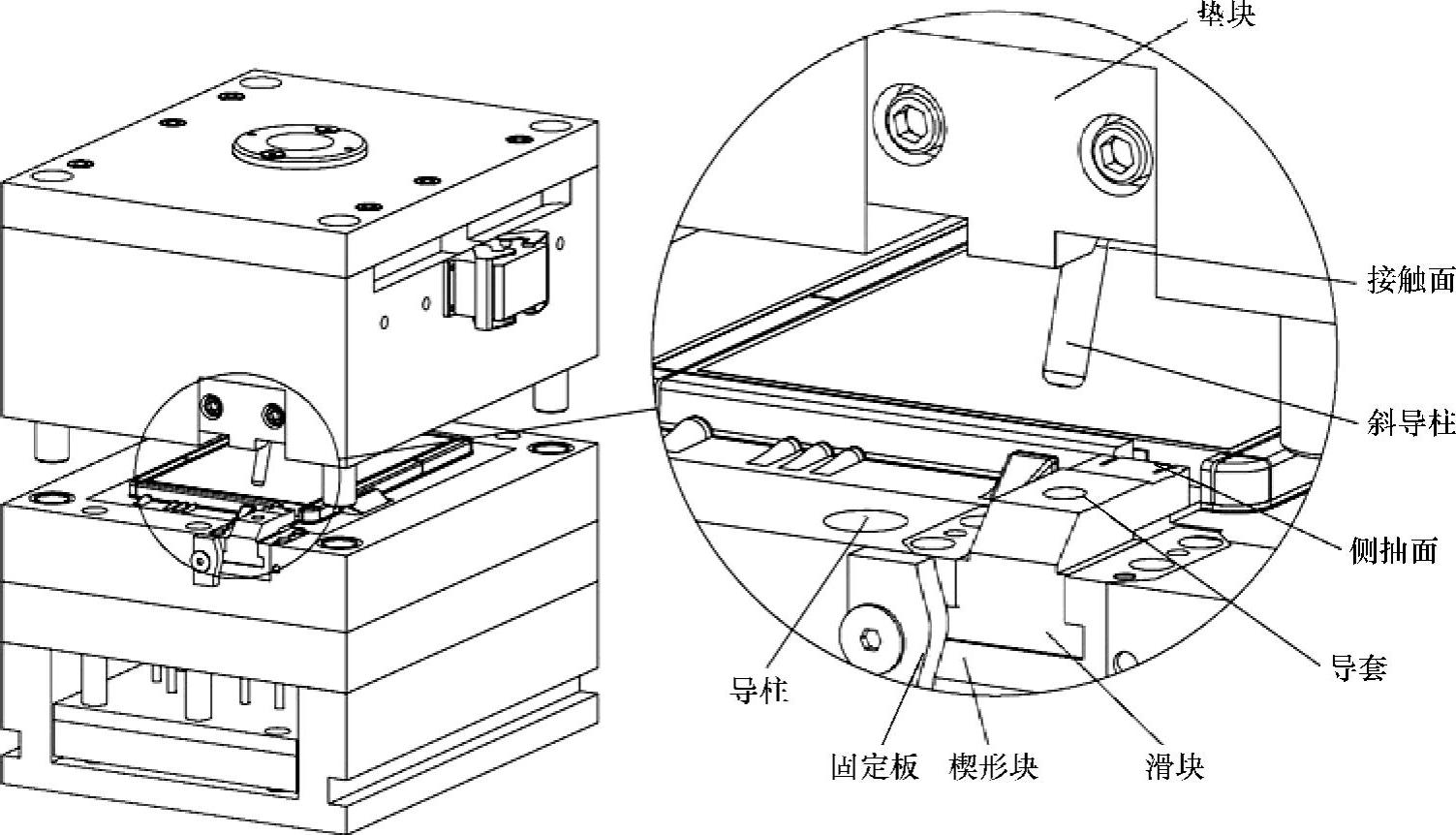 垫块

接触面

斜导柱

侧抽面

导套

导柱

固定板

楔形块

滑块