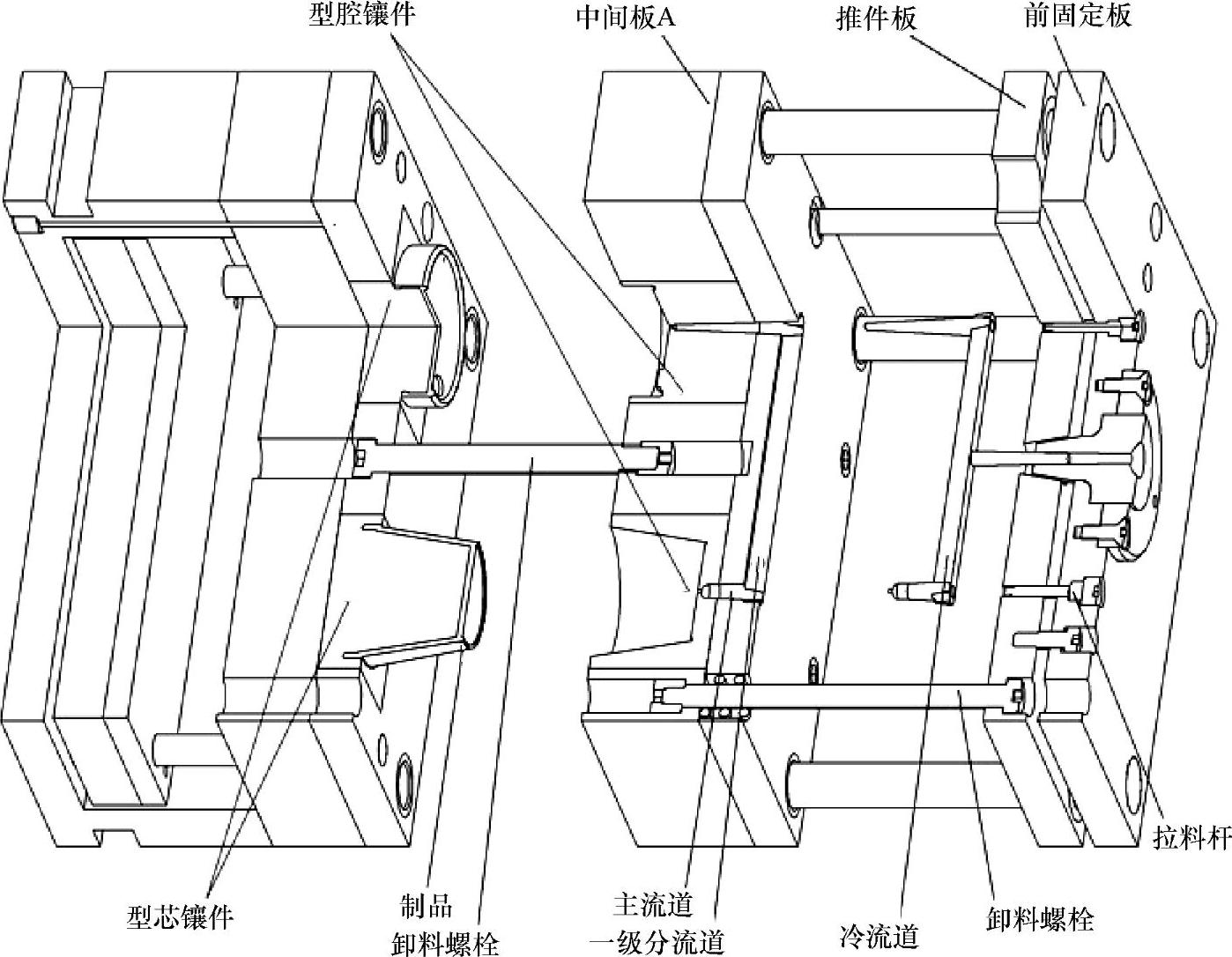 型腔镶件
中间板A
推件板
前固定板
拉料杆
型芯镶件
制品
卸料螺栓
主流道
一级分流道
冷流道
卸料螺栓