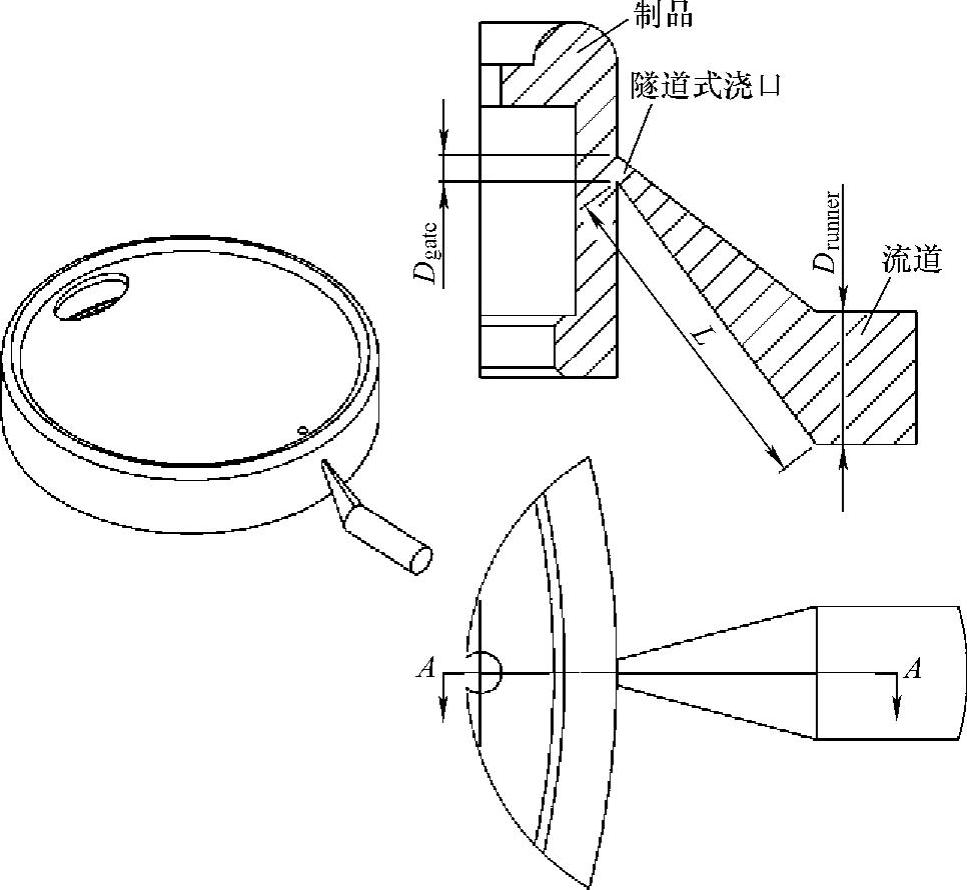 制品

隧道式浇口

$D_{gate}$

$D_{runner}$

流道

$L$

$A$

$A$