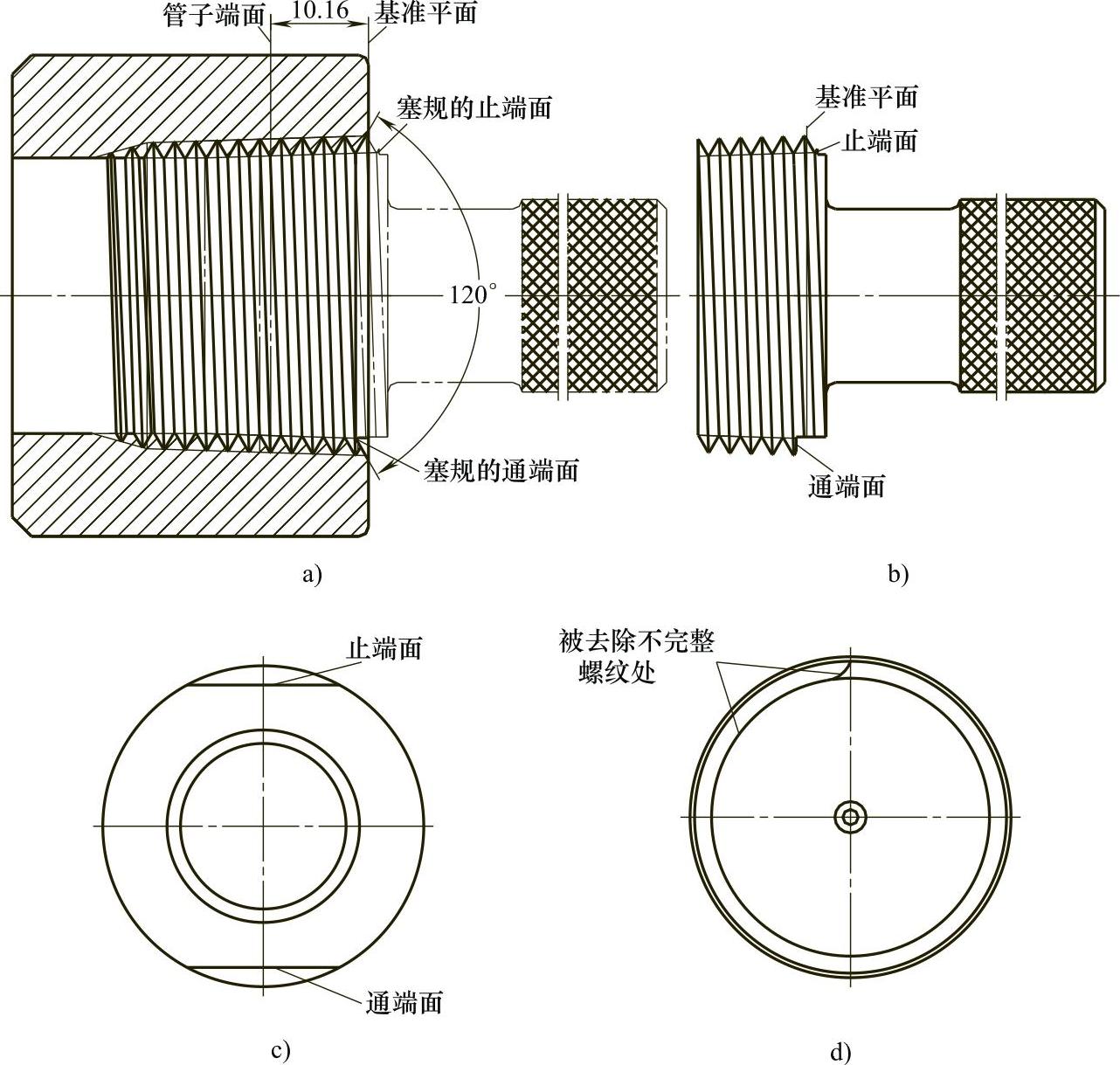 管子端面
10.16
基准平面
塞规的止端面
120°
塞规的通端面
a)

基准平面
止端面
通端面
b)

止端面
通端面
c)

被去除不完整螺纹处
d)