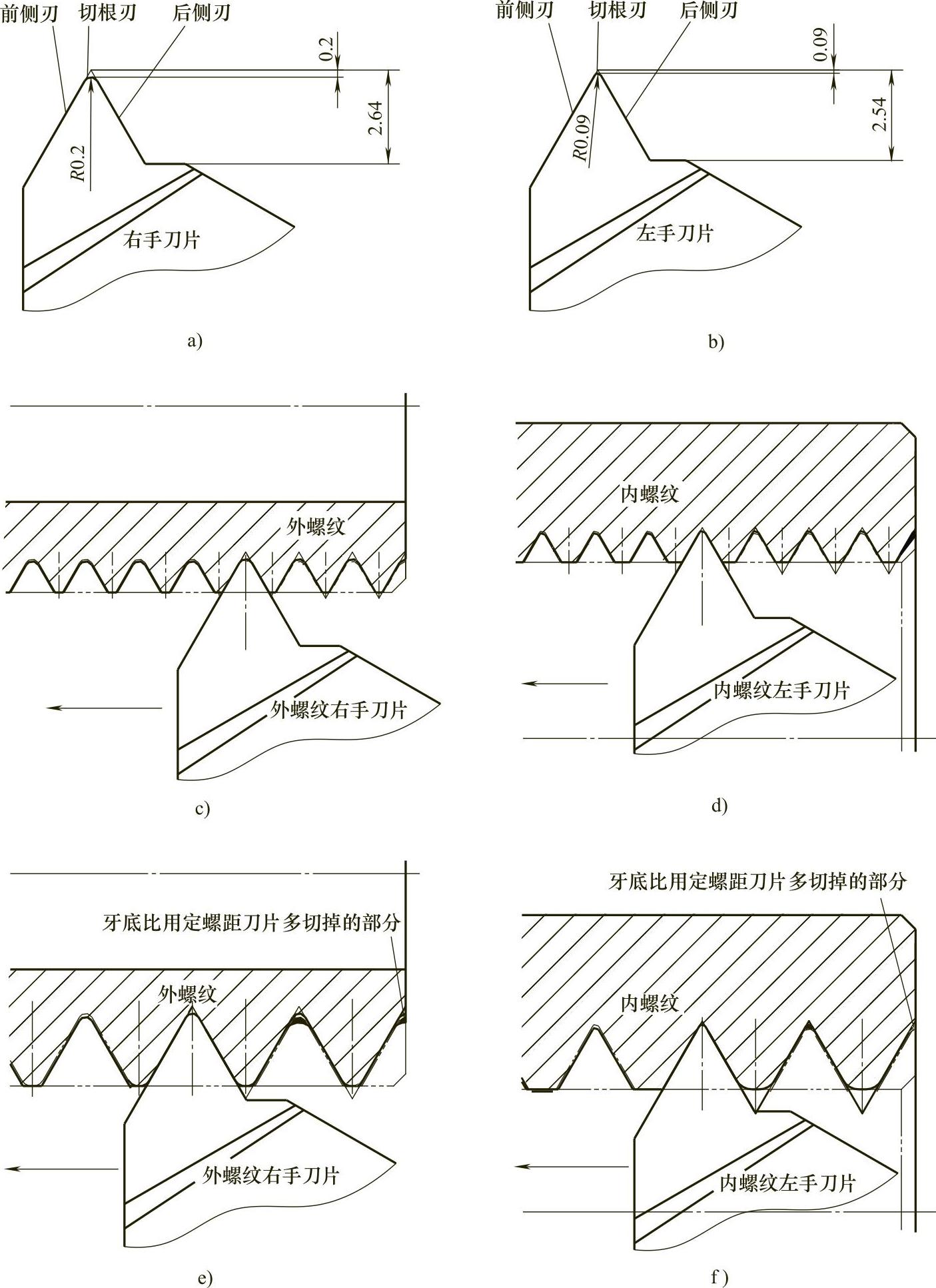 前侧刃 切根刃 后侧刃

0.2

2.64

R0.2

右手刀片

a)

前侧刃 切根刃 后侧刃

0.09

2.54

R0.09

左手刀片

b)

外螺纹

外螺纹右手刀片

c)

内螺纹

内螺纹左手刀片

d)

牙底比用定螺距刀片多切掉的部分

外螺纹

外螺纹右手刀片

e)

牙底比用定螺距刀片多切掉的部分

内螺纹

内螺纹左手刀片

f)