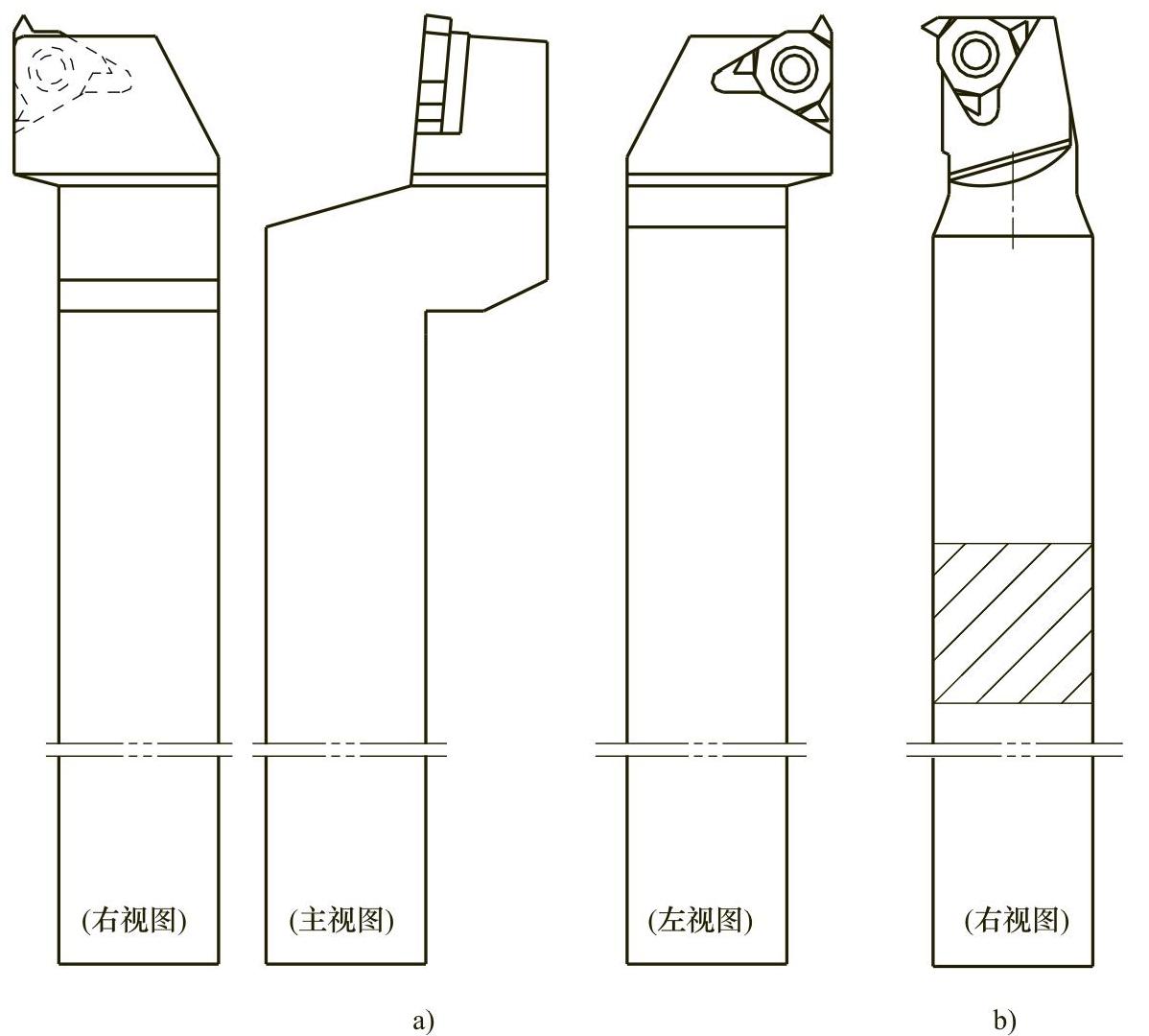 (右视图)

(主视图)

(左视图)

(右视图)

a)

b)