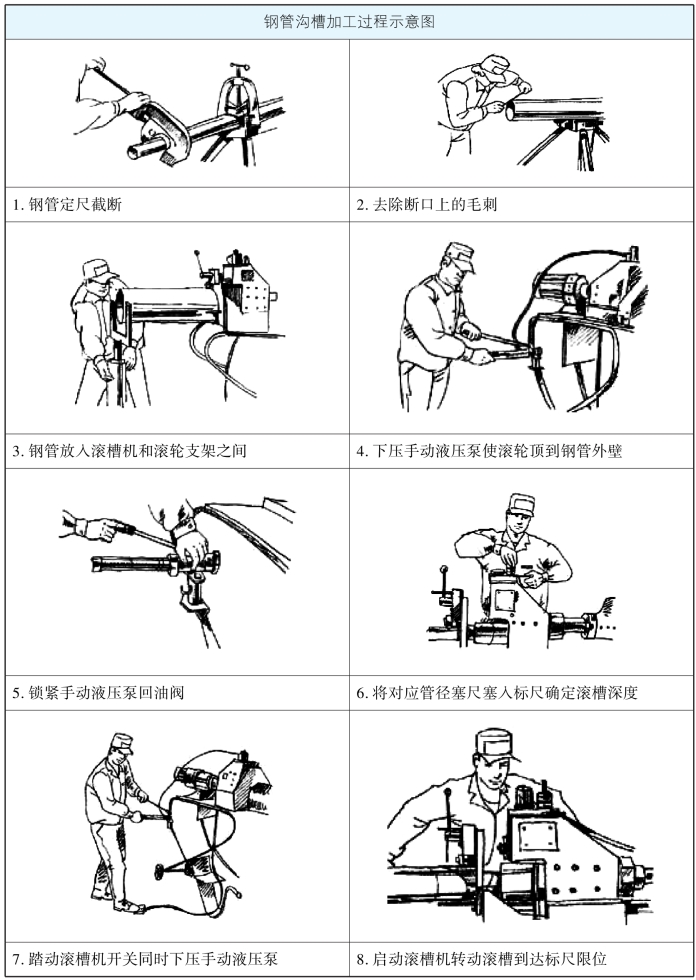 钢管沟槽加工过程示意图

1. 钢管定尺截断

2. 去除断口上的毛刺

3. 钢管放入滚槽机和滚轮支架之间

4. 下压手动液压泵使滚轮顶到钢管外壁

5. 锁紧手动液压泵回油阀

6. 将对应管径塞尺塞入标尺确定滚槽深度

7. 踏动滚槽机开关同时下压手动液压泵

8. 启动滚槽机转动滚槽到达标尺限位