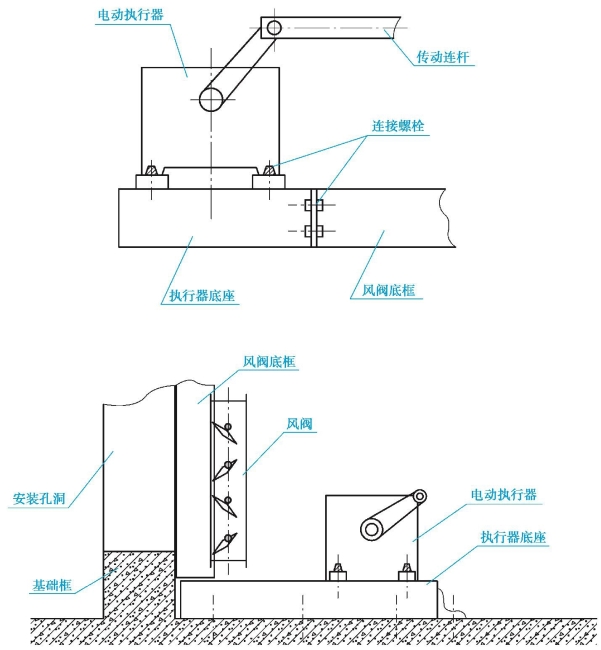 电动执行器

传动连杆

连接螺栓

执行器底座

风阀底框

风阀底框

风阀

安装孔洞

电动执行器

执行器底座

基础框