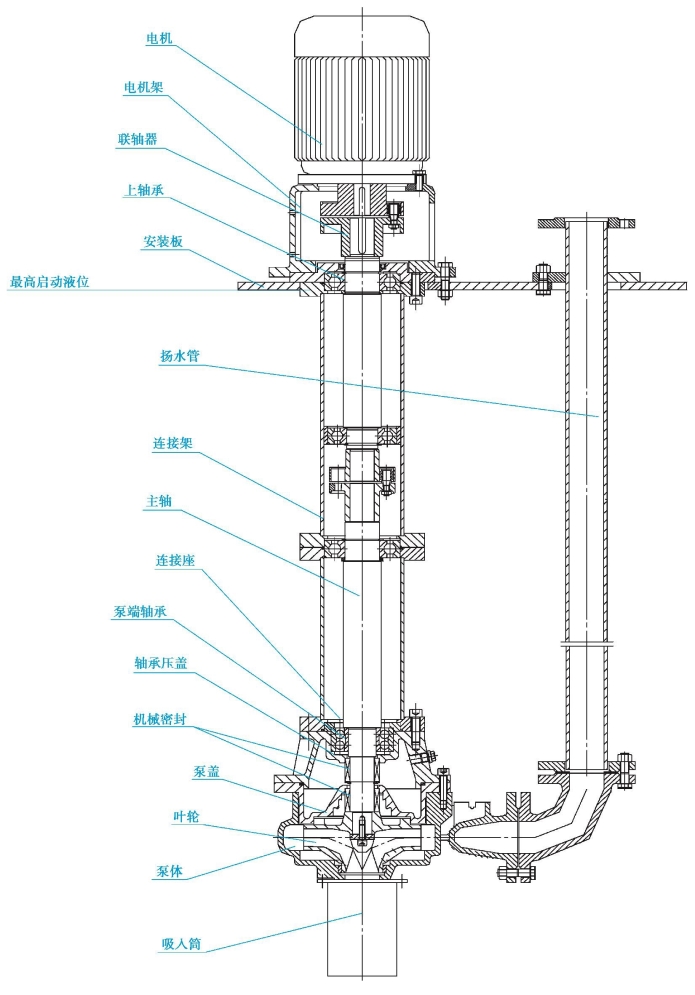 电机
电机架
联轴器
上轴承
安装板
最高启动液位
扬水管
连接架
主轴
连接座
泵端轴承
轴承压盖
机械密封
泵盖
叶轮
泵体
吸入筒