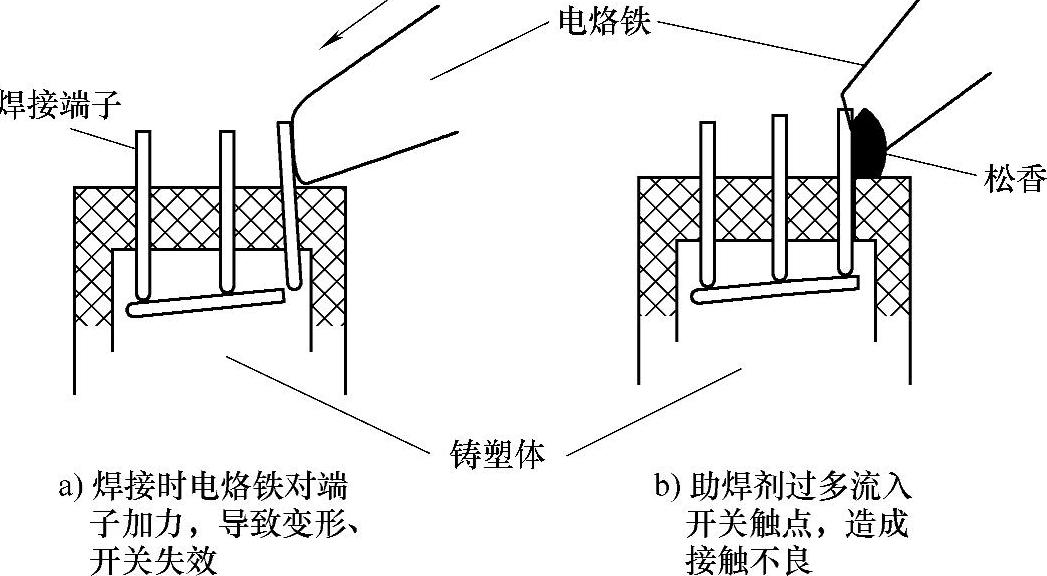 电烙铁

焊接端子

松香

铸塑体

a) 焊接时电烙铁对端子加力，导致变形、开关失效

b) 助焊剂过多流入开关触点，造成接触不良