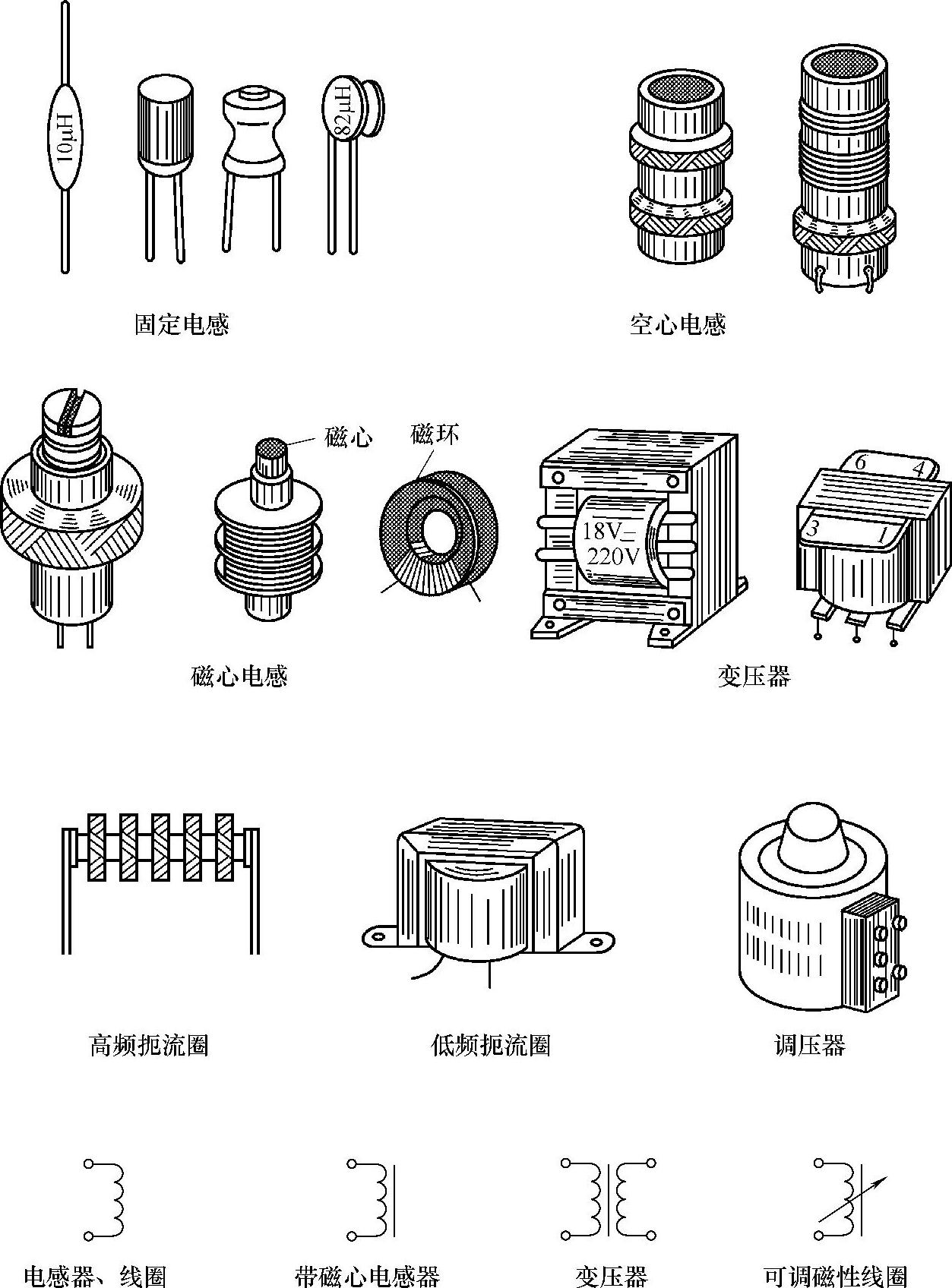 10μH

82μH

固定电感

空心电感

磁心

磁环

18V
220V

6
4
3
1

磁心电感

变压器

高频扼流圈

低频扼流圈

调压器

电感器、线圈

带磁心电感器

变压器

可调磁性线圈