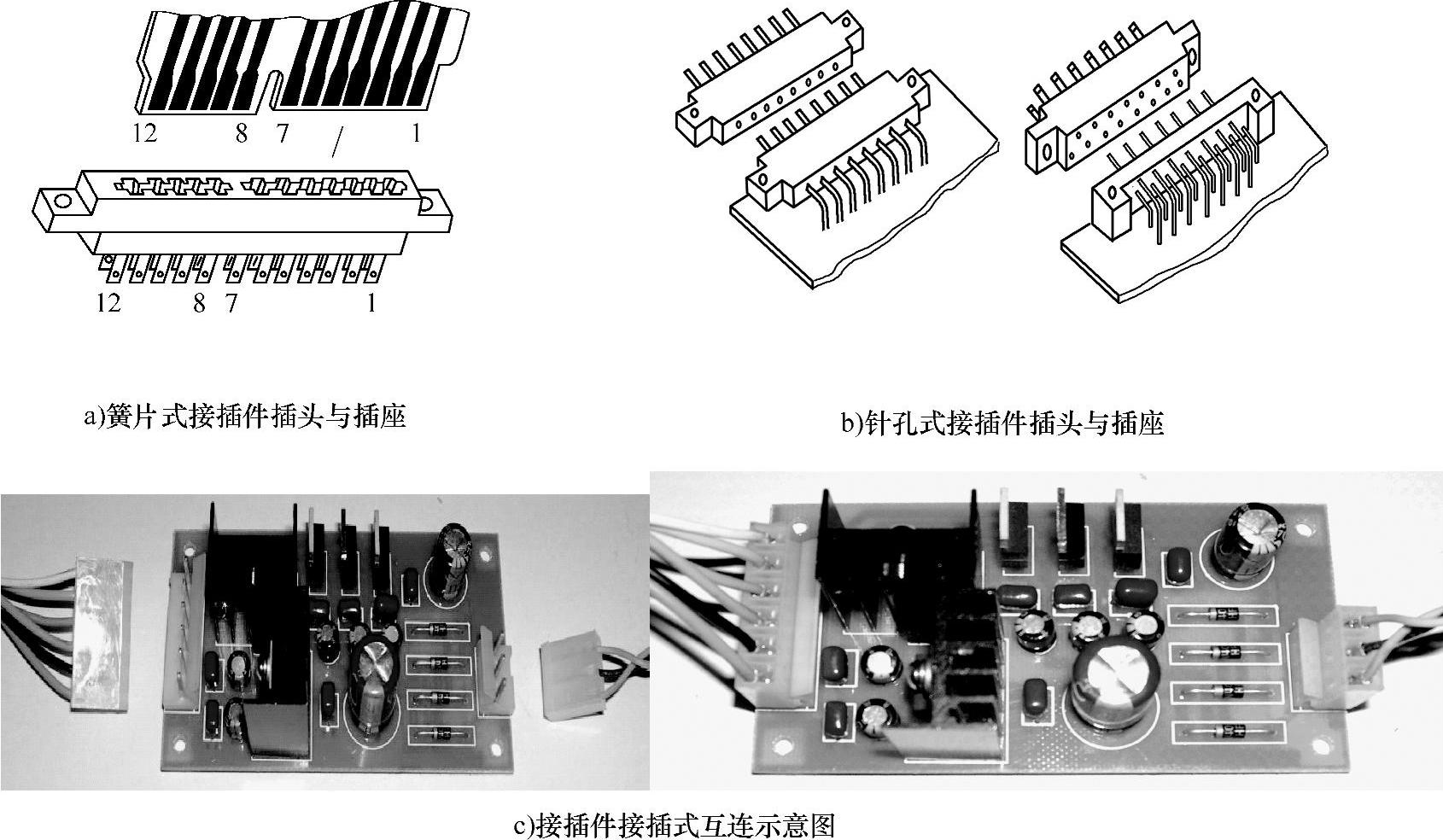 12 8 7 1

12 8 7 1

a)簧片式接插件插头与插座

b)针孔式接插件插头与插座

c)接插件接插式互连示意图