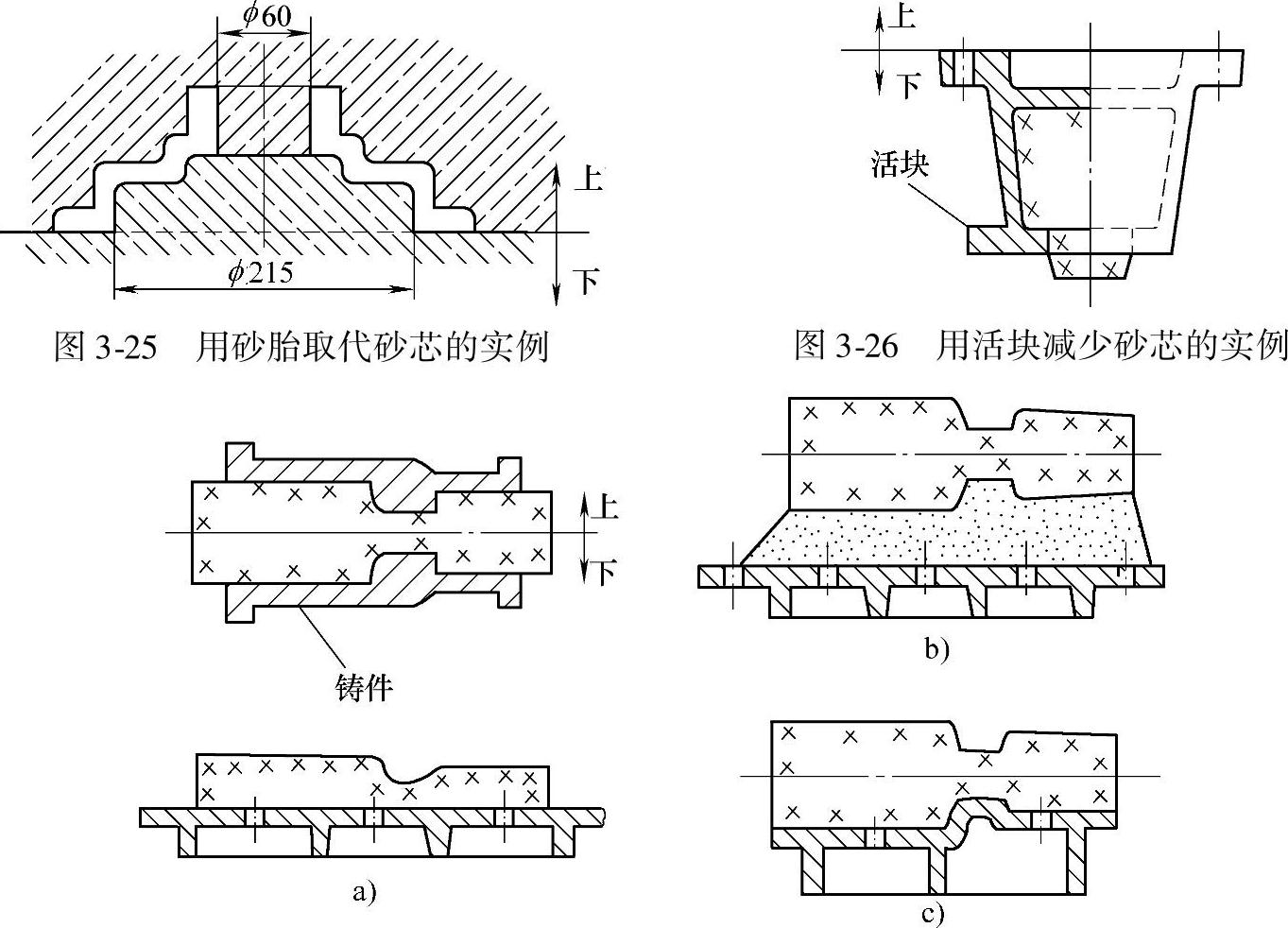 $\phi 60$

上

下

$\phi 215$

图 3-25　用砂胎取代砂芯的实例

上

下

活块

图 3-26　用活块减少砂芯的实例

上

下

铸件

a)

b)

c)