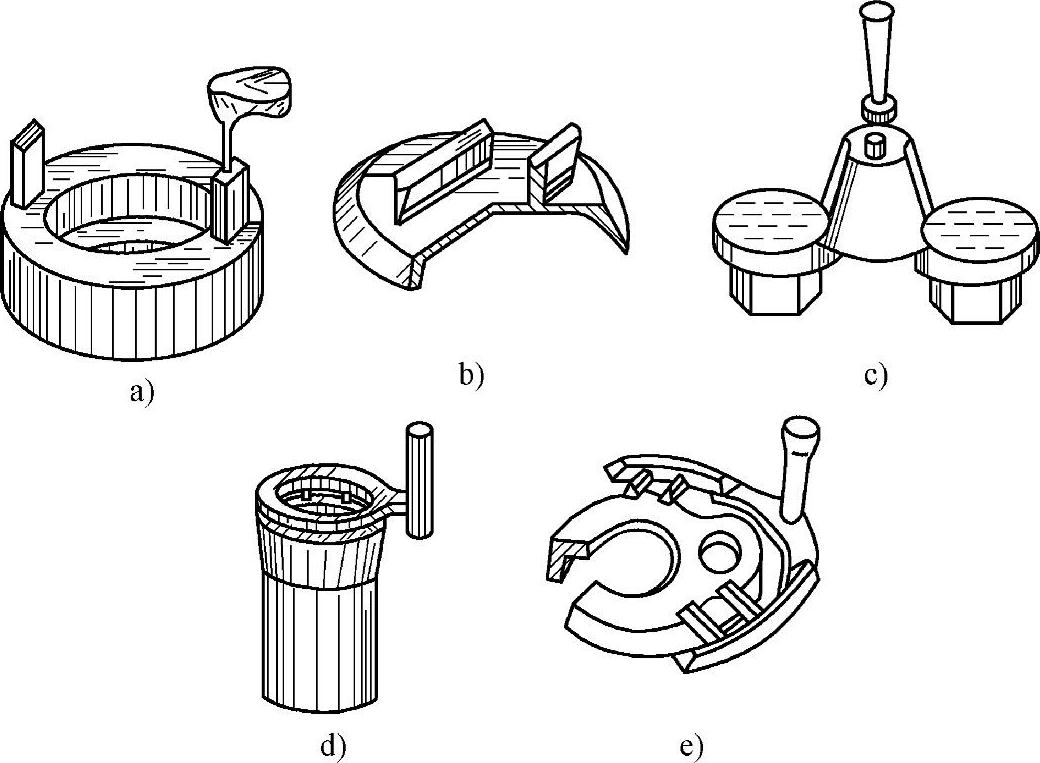 a)

b)

c)

d)

e)