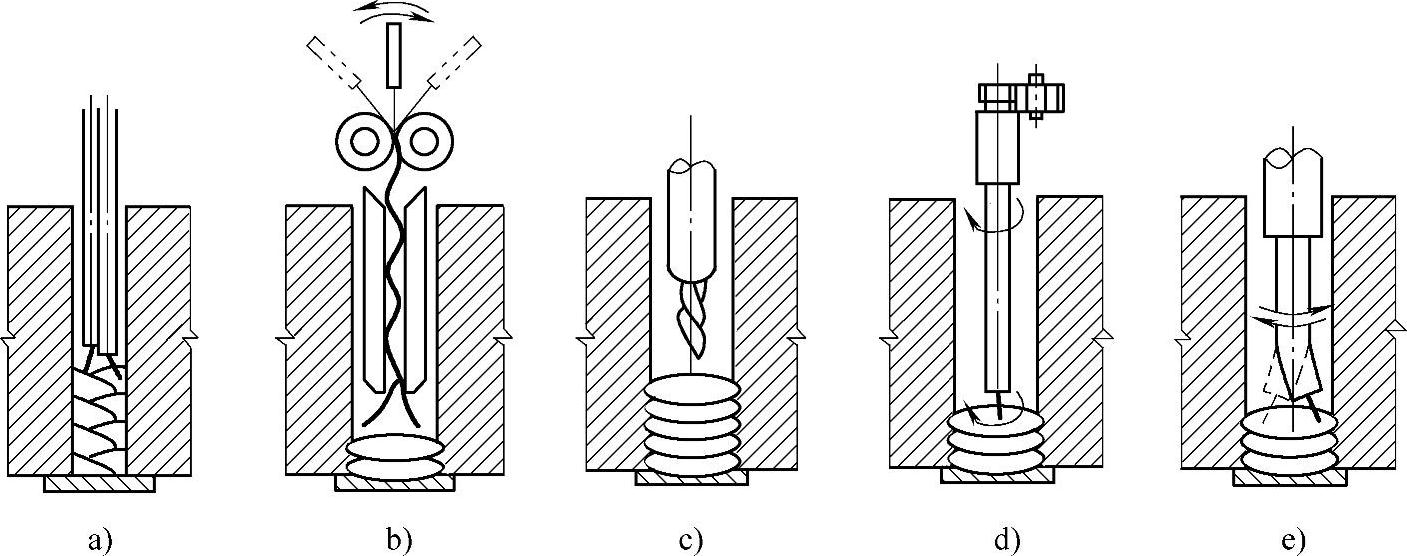 a)

b)

c)

d)

e)