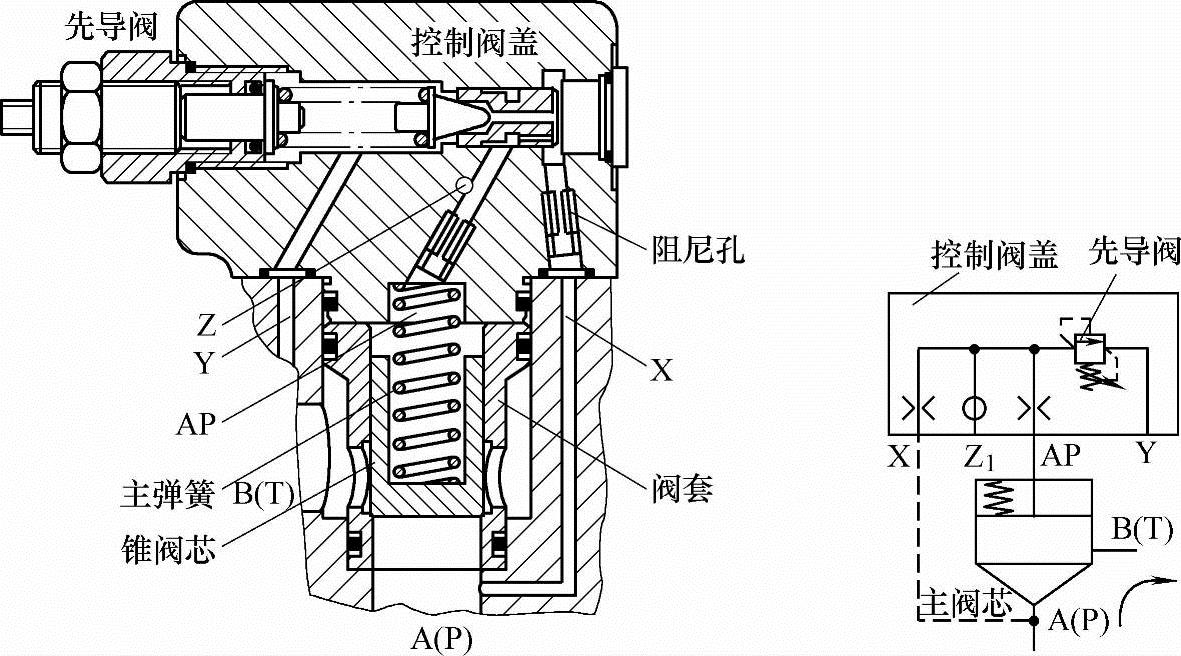 先导阀
控制阀盖
阻尼孔
Z
Y
X
AP
主弹簧
B(T)
阀套
锥阀芯
A(P)

控制阀盖
先导阀
X
$Z_1$
AP
Y
B(T)
主阀芯
A(P)