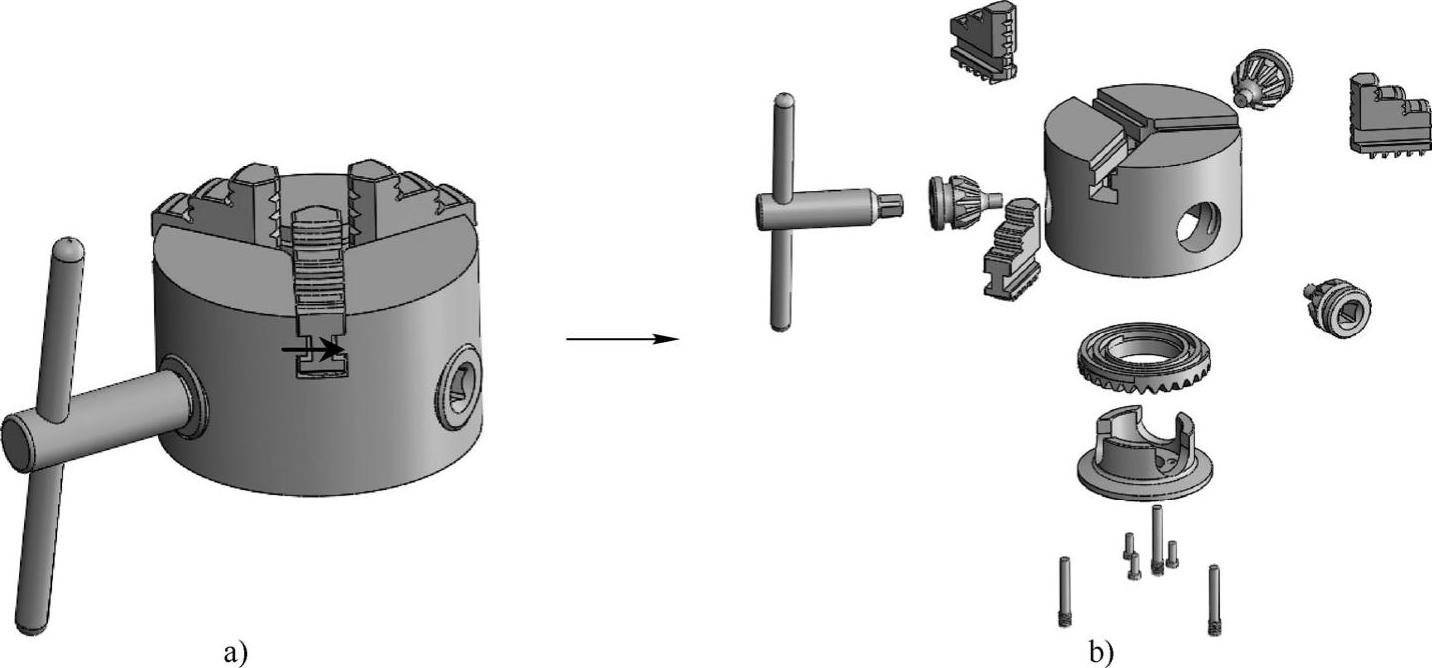 a)

b)