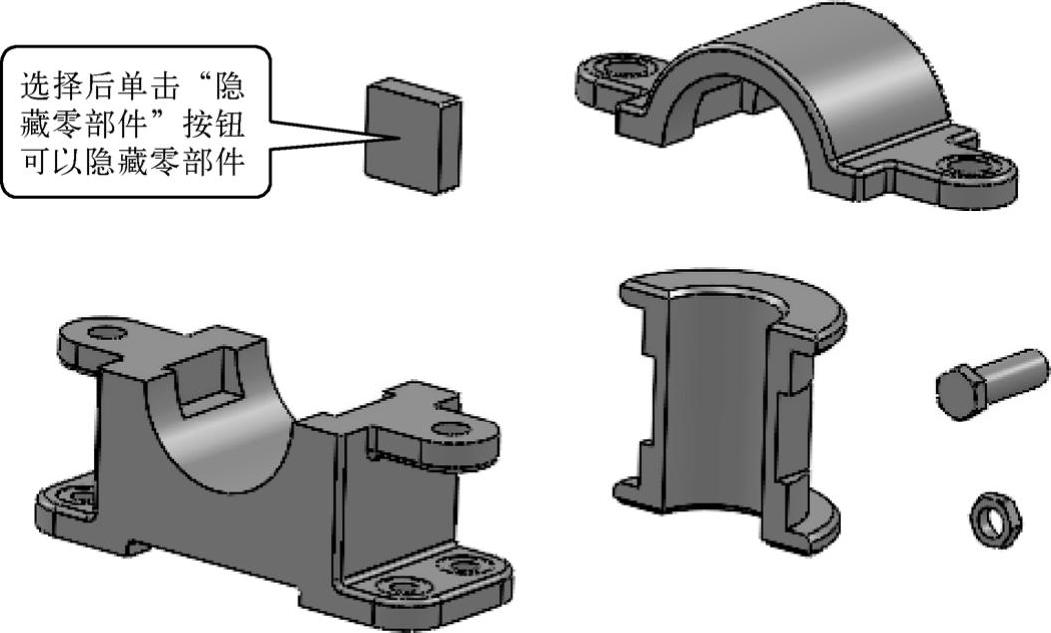 选择后单击“隐藏零部件”按钮可以隐藏零部件