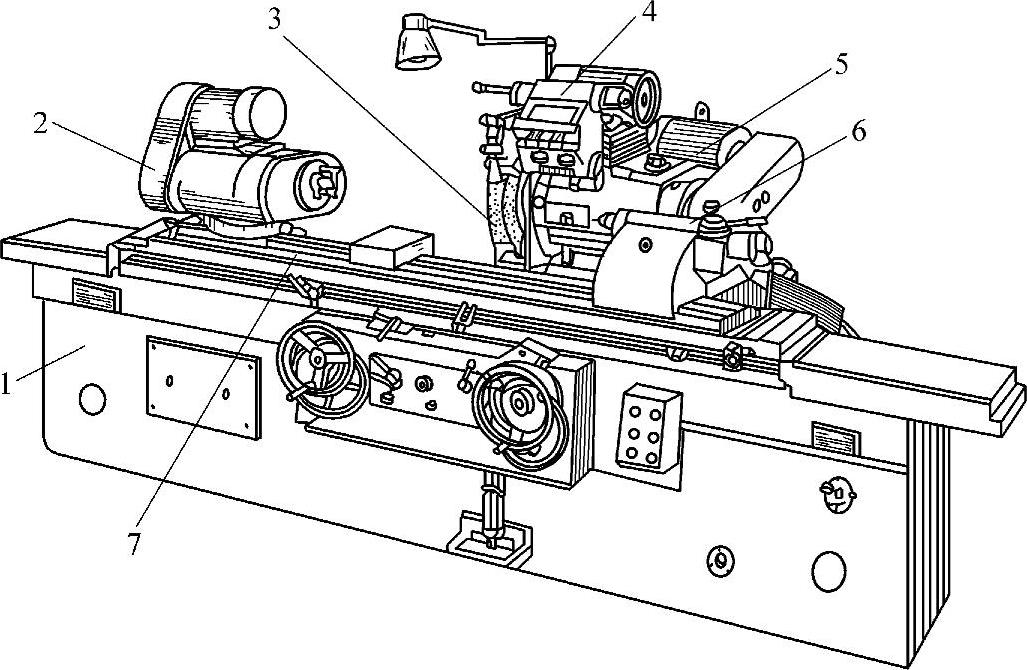 3
4
5
2
6
1
7