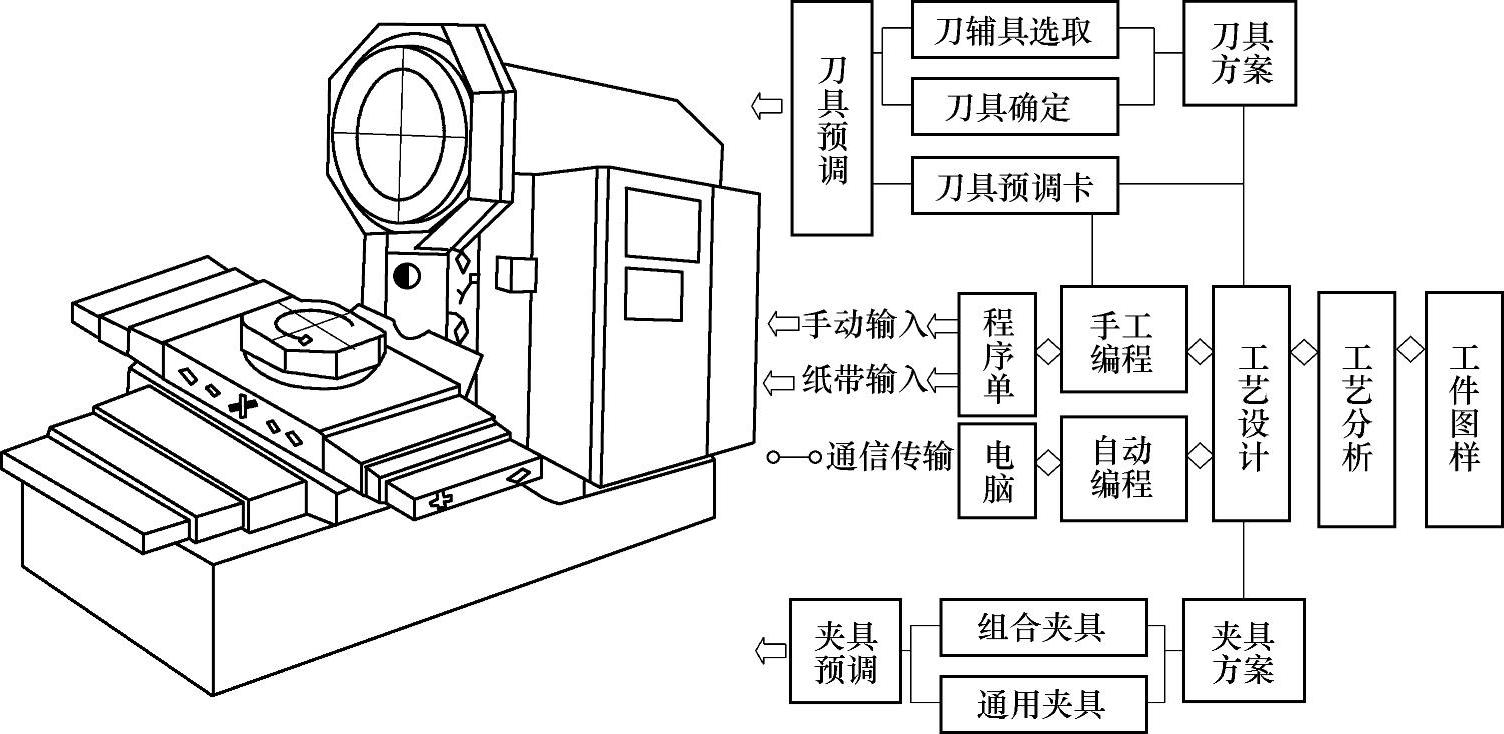 刀具预调

刀辅具选取

刀具确定

刀具方案

刀具预调卡

手动输入

纸带输入

通信传输

程序单

电脑

手工编程

自动编程

工艺设计

工艺分析

工件图样

夹具预调

组合夹具

通用夹具

夹具方案