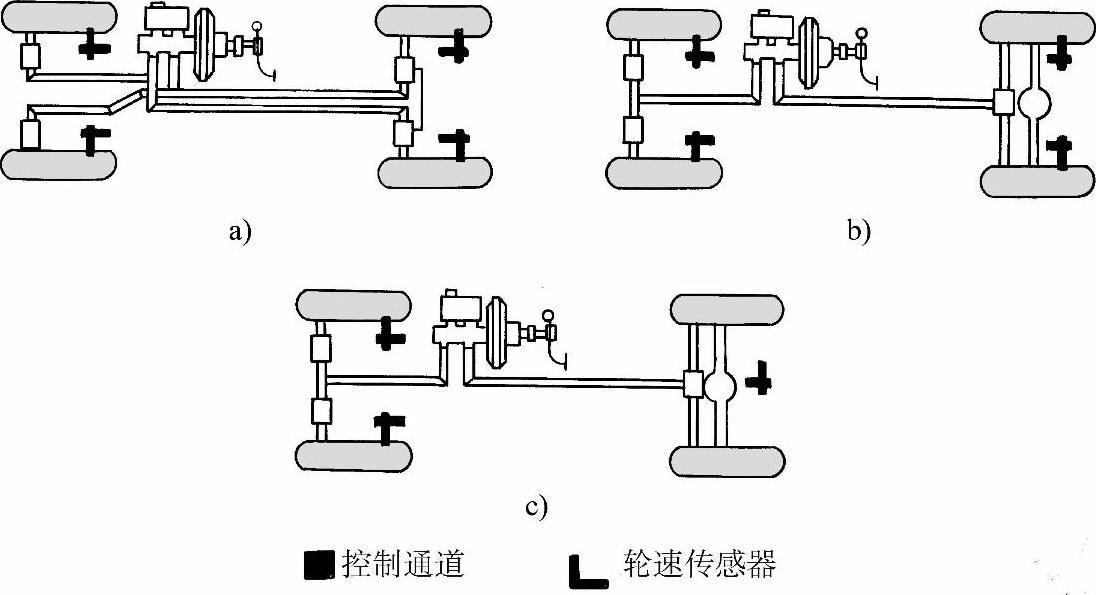 a)

b)

c)

控制通道 轮速传感器