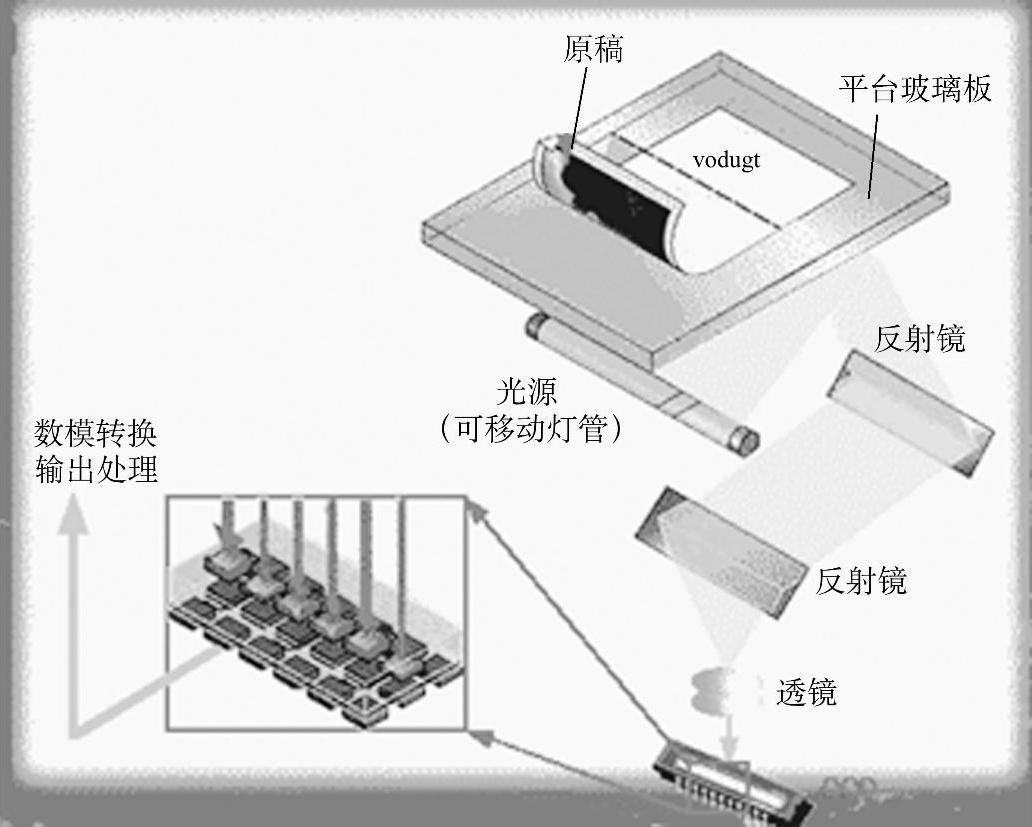 原稿
平台玻璃板
vodugt
反射镜
光源
（可移动灯管）
数模转换
输出处理
反射镜
透镜