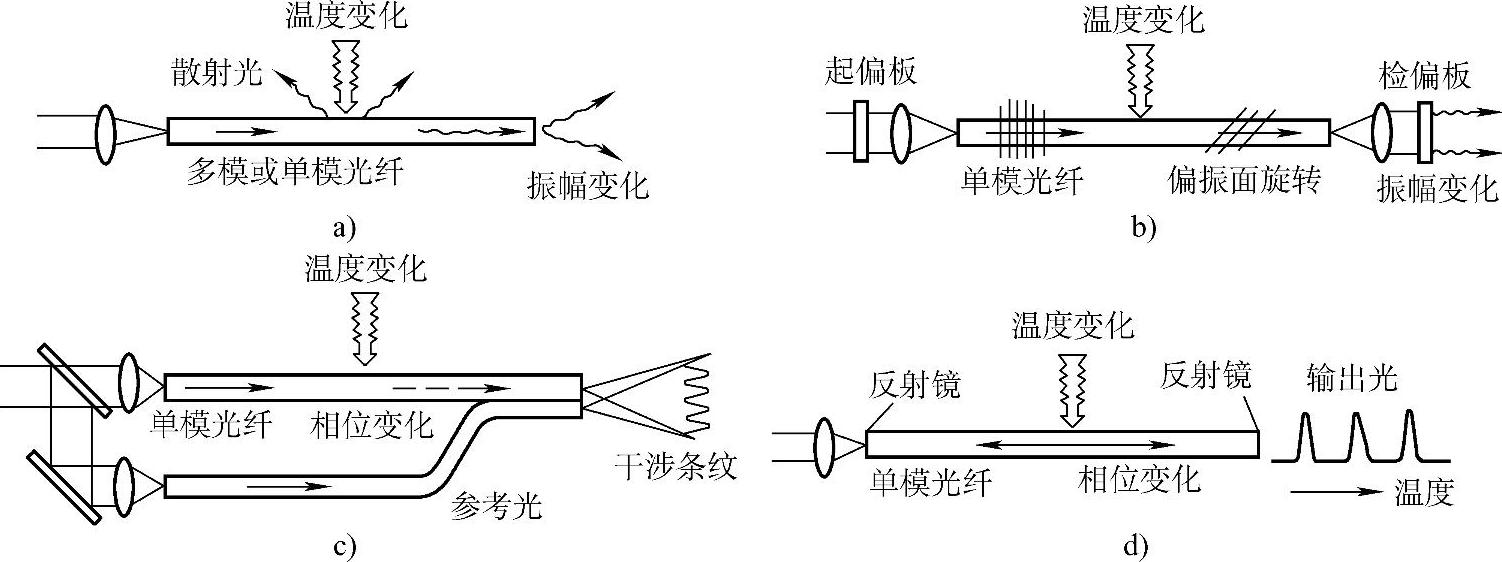 温度变化
散射光
多模或单模光纤
振幅变化
a)

温度变化
起偏板
检偏板
单模光纤
偏振面旋转
振幅变化
b)

温度变化
单模光纤
相位变化
干涉条纹
参考光
c)

温度变化
反射镜
反射镜
输出光
单模光纤
相位变化
温度
d)