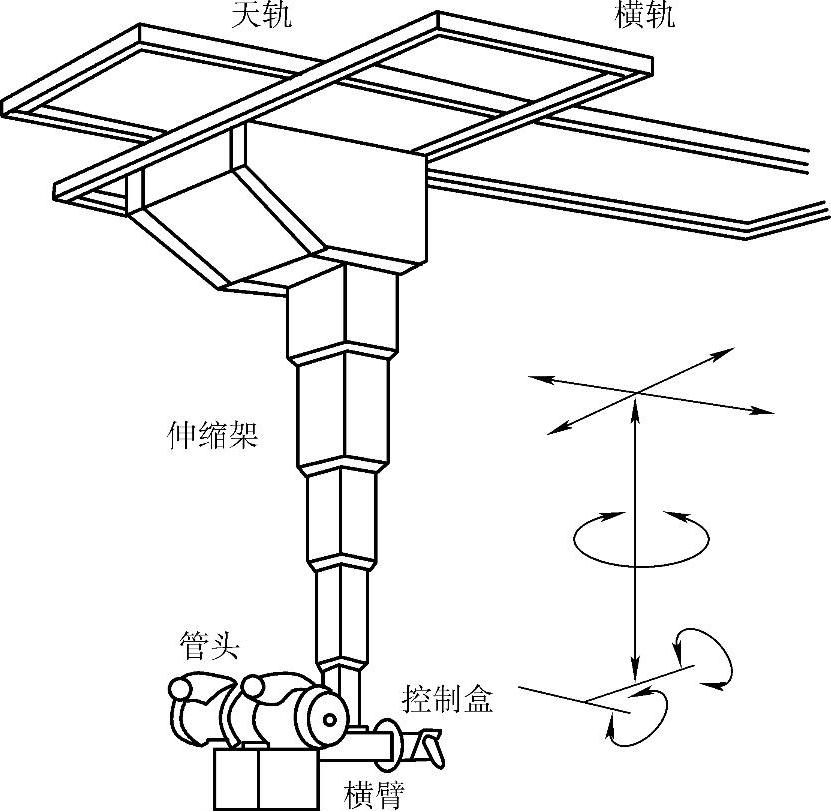 天轨
横轨
伸缩架
管头
控制盒
横臂