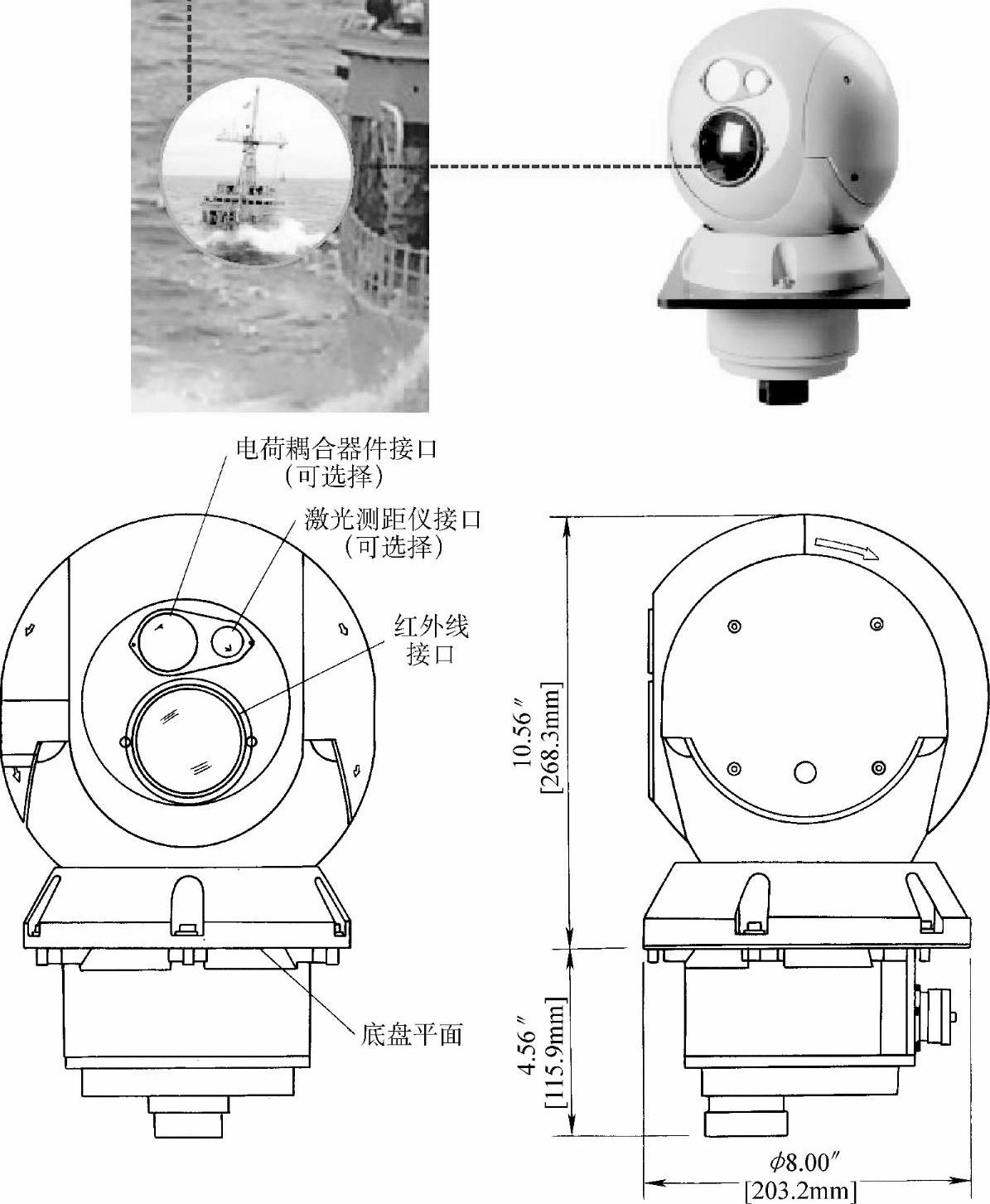 电荷耦合器件接口
(可选择)

激光测距仪接口
(可选择)

红外线
接口

底盘平面

10.56″
[268.3mm]

4.56″
[115.9mm]

$\phi$8.00″
[203.2mm]