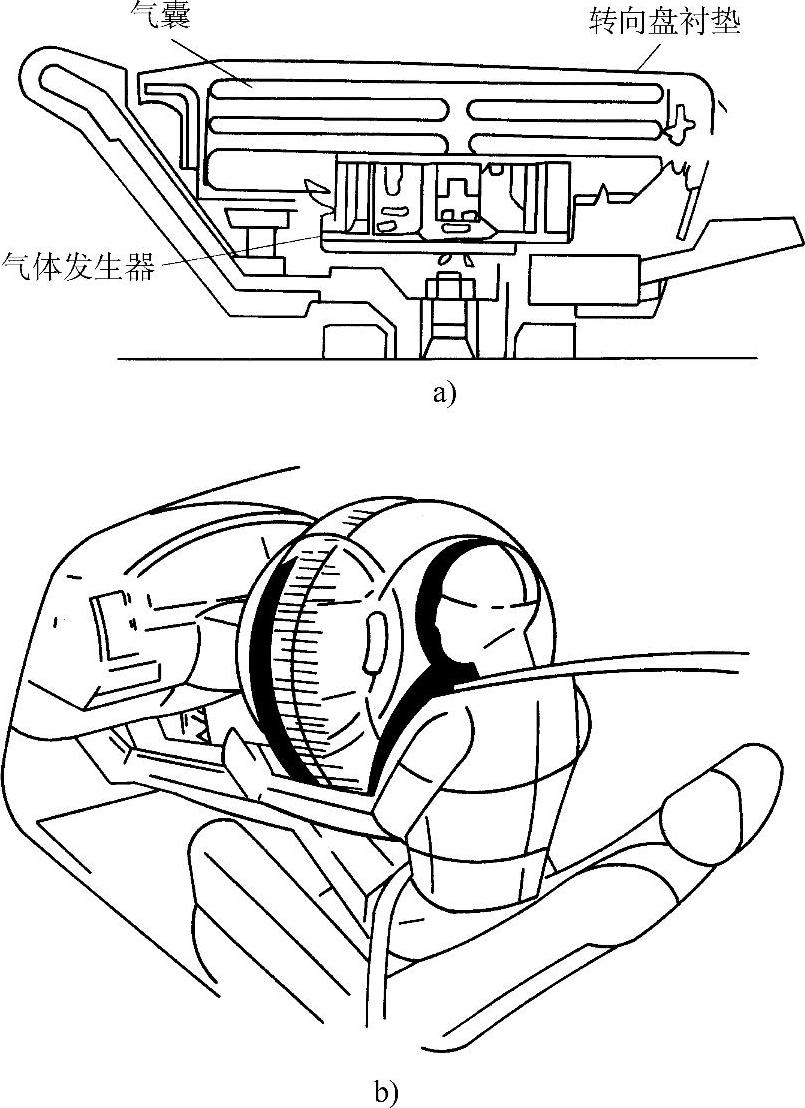 气囊

转向盘衬垫

气体发生器

a)

b)