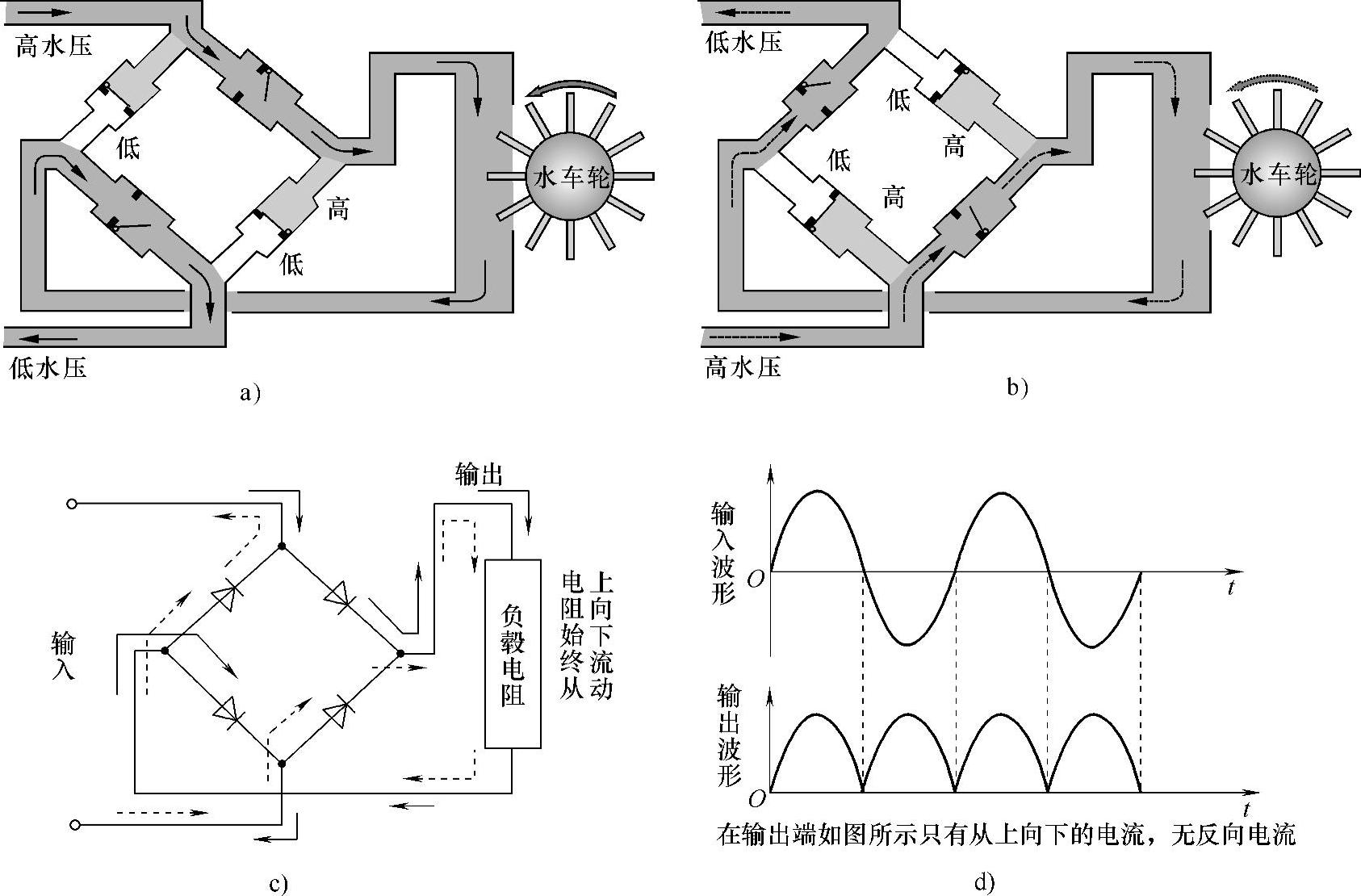 高水压

低

高

低

水车轮

低水压

a)

低水压

低

高

低

高

水车轮

高水压

b)

输出

输入

负载电阻

电阻始终从上向下流动

c)

输入波形

$O$

$t$

输出波形

$O$

$t$

在输出端如图所示只有从上向下的电流，无反向电流

d)