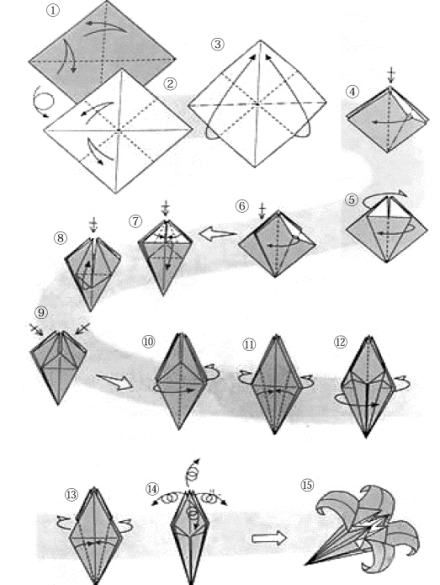 ①
②
③
④
⑤
⑥
⑦
⑧
⑨
⑩
⑪
⑫
⑬
⑭
⑮