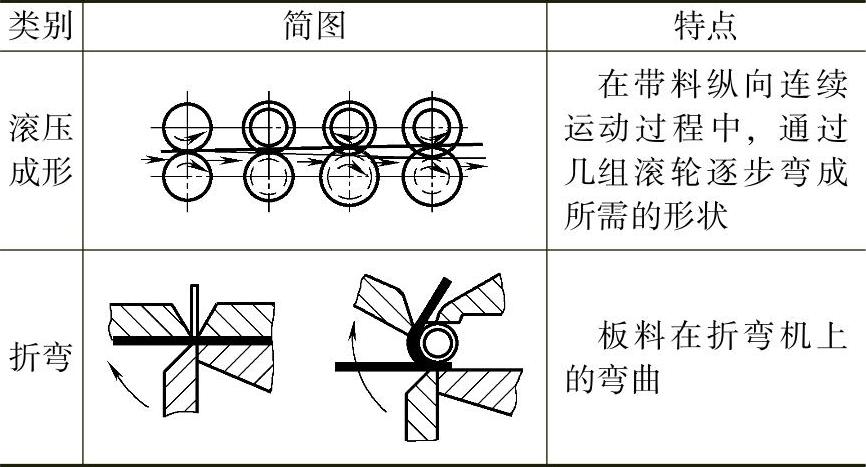 | 类别 | 简图 | 特点 |
|---|---|---|
| 滚压成形 | | 在带料纵向连续运动过程中，通过几组滚轮逐步弯成所需的形状 |
| 折弯 | | 板料在折弯机上的弯曲 |