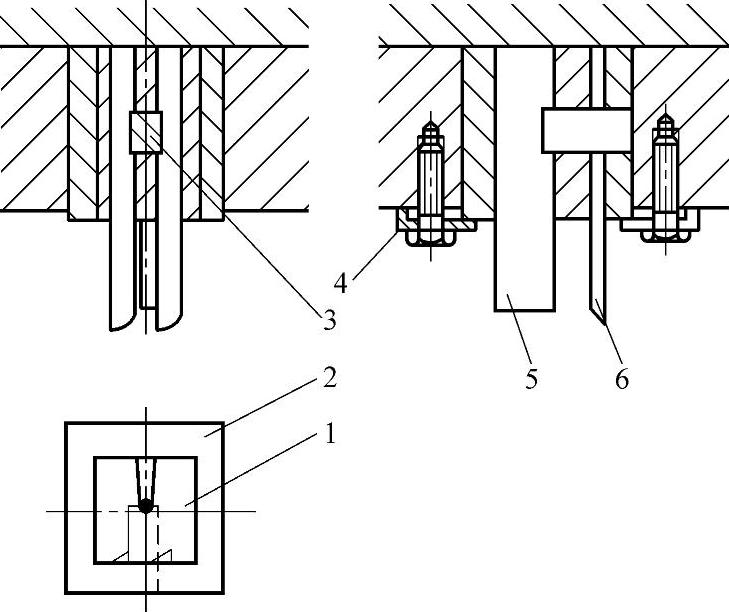 4
3
5
6
2
1