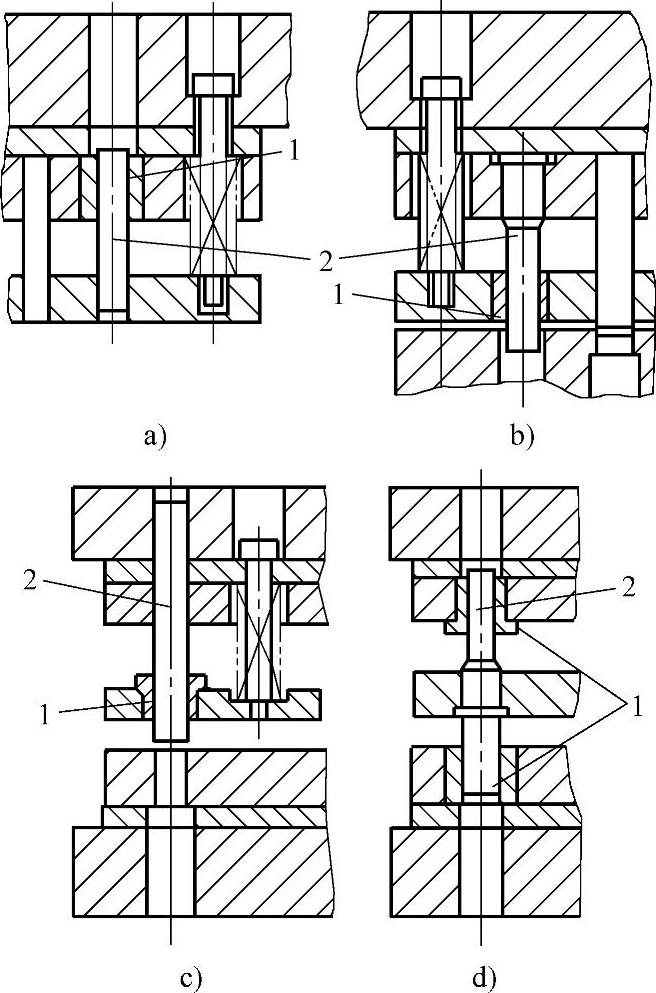 1
2
1
a)
b)
2
1
2
1
c)
d)