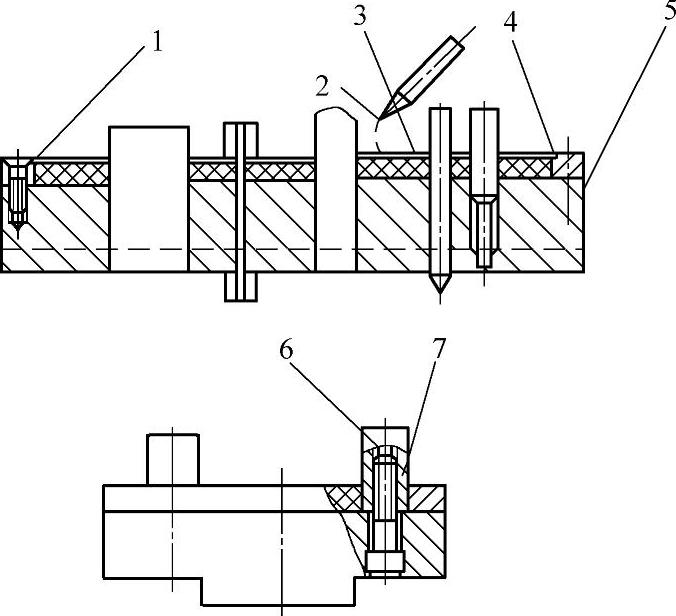 1
2
3
4
5
6
7