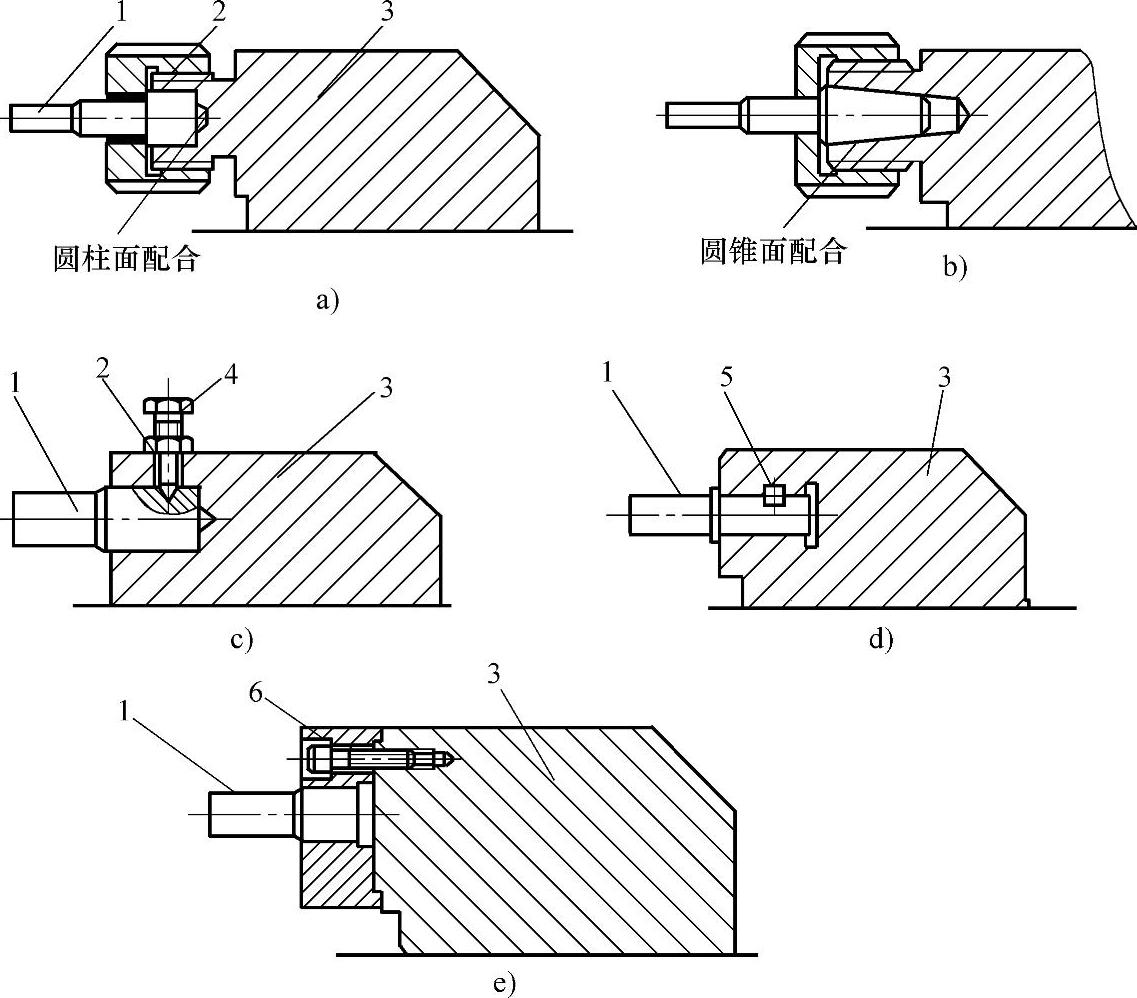 1
2
3
圆柱面配合
a)

圆锥面配合
b)

1
2
4
3
c)

1
5
3
d)

1
6
3
e)