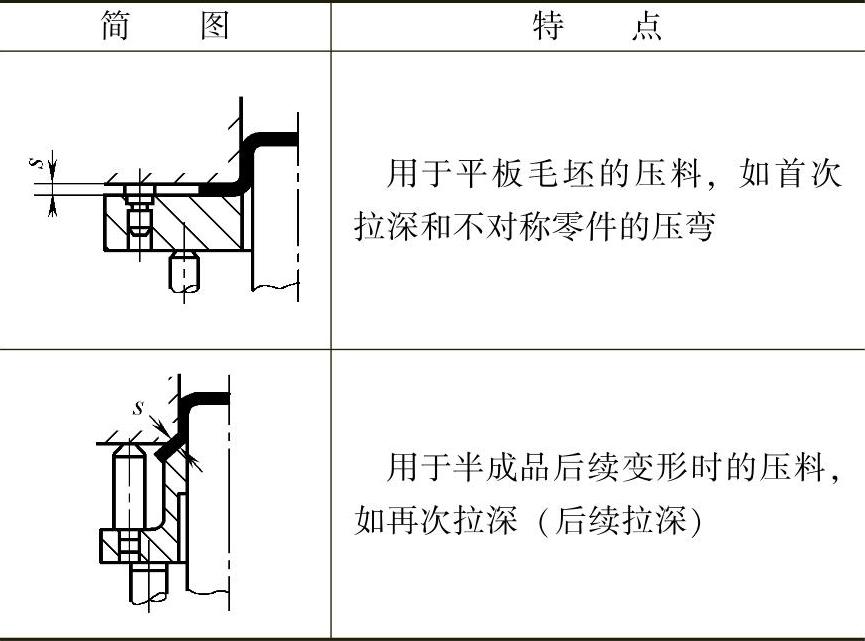 | 简　图 | 特　点 |
|---|---|
| $s$ | 用于平板毛坯的压料，如首次拉深和不对称零件的压弯 |
| $s$ | 用于半成品后续变形时的压料，如再次拉深（后续拉深） |