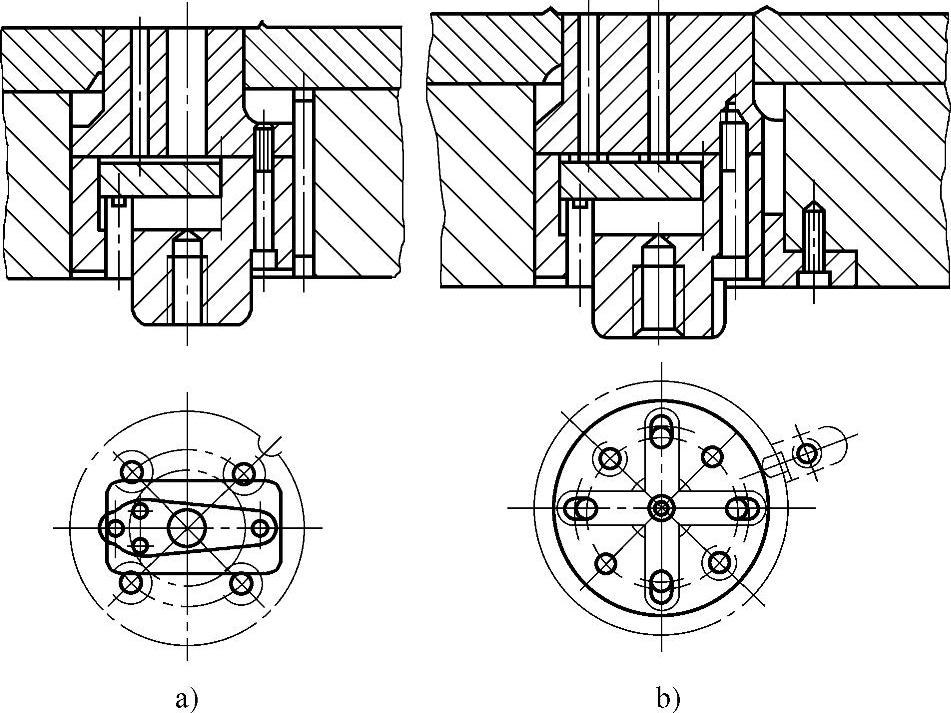 a)

b)