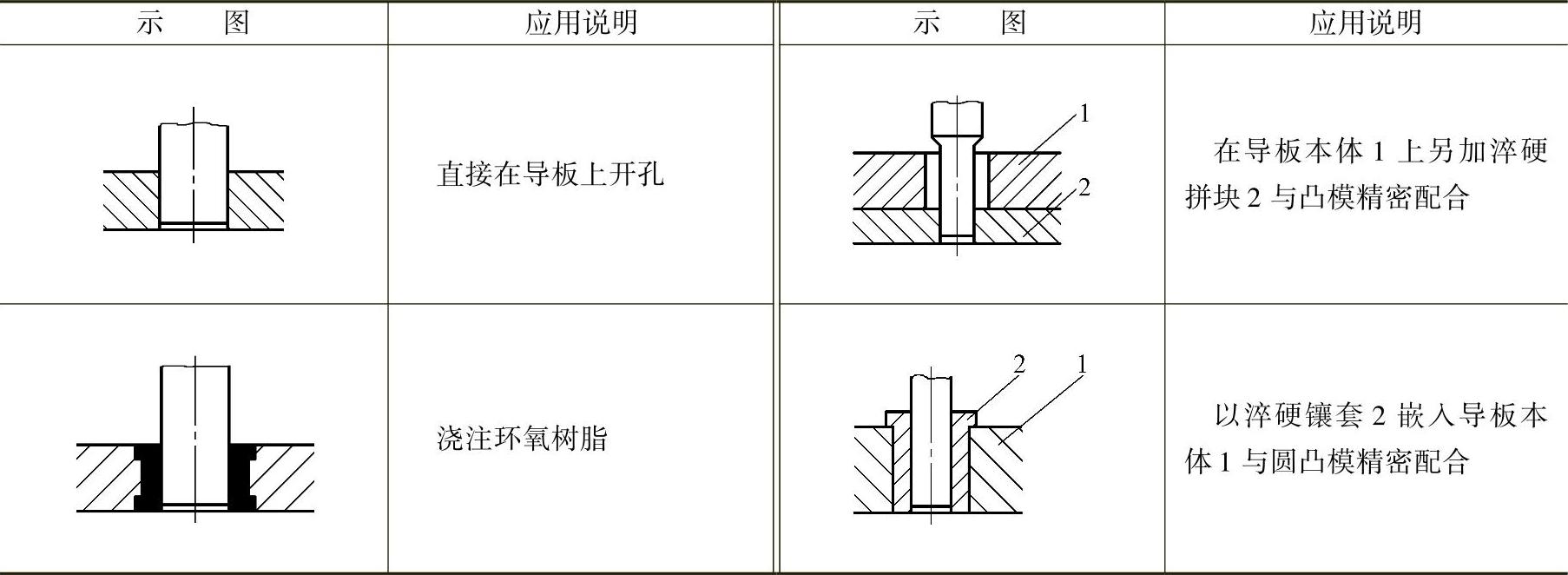 | 示　　图 | 应用说明 | 示　　图 | 应用说明 |
|---|---|---|---|
|  | 直接在导板上开孔 | 1 2 | 在导板本体 1 上另加淬硬拼块 2 与凸模精密配合 |
|  | 浇注环氧树脂 | 2 1 | 以淬硬镶套 2 嵌入导板本体 1 与圆凸模精密配合 |