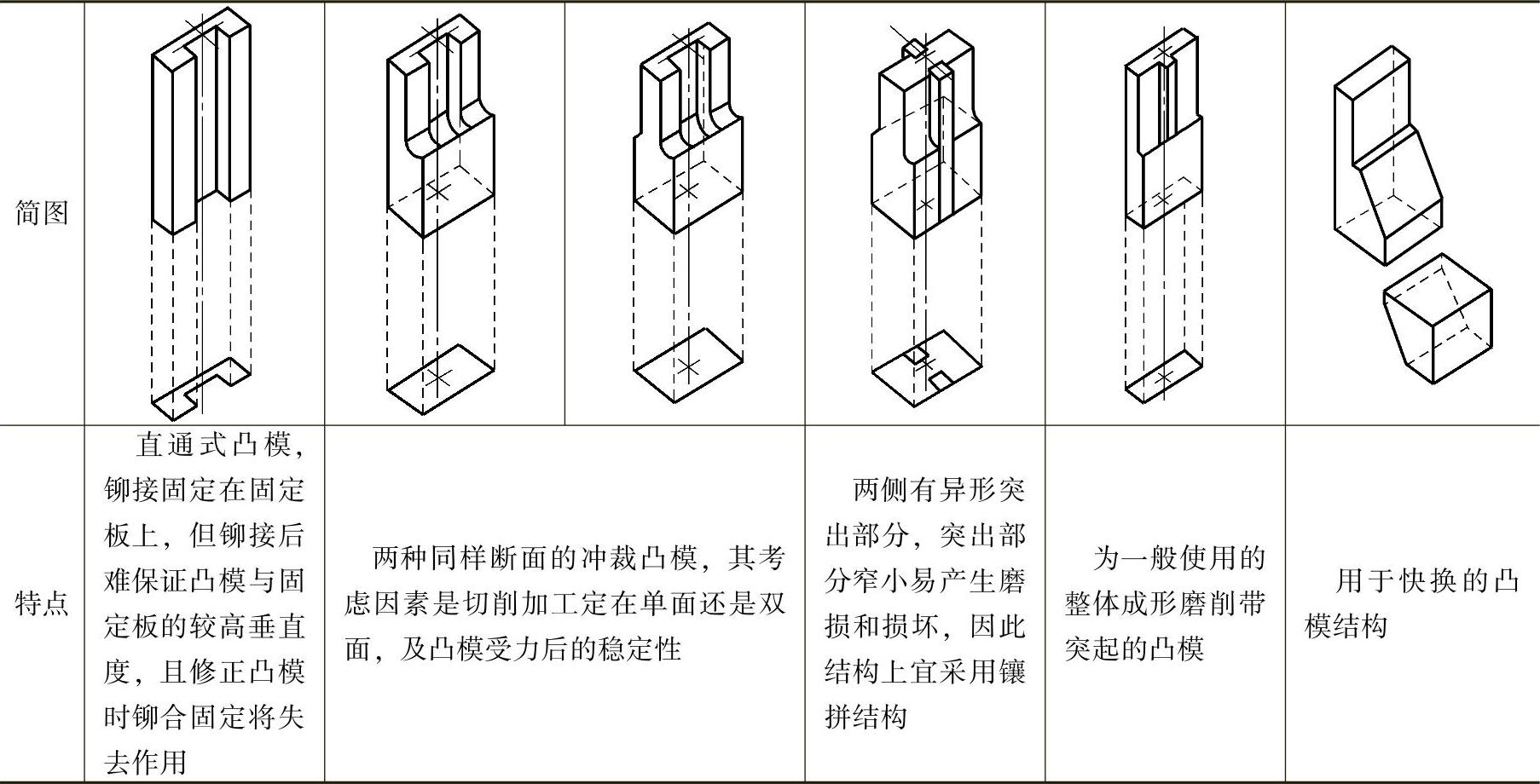 | 简图 | | | | | | |
|---|---|---|---|---|---|---|
| 特点 | 直通式凸模，铆接固定在固定板上，但铆接后难保证凸模与固定板的较高垂直度，且修正凸模时铆合固定将失去作用 | 两种同样断面的冲裁凸模，其考虑因素是切削加工定在单面还是双面，及凸模受力后的稳定性 | | 两侧有异形突出部分，突出部分窄小易产生磨损和损坏，因此结构上宜采用镶拼结构 | 为一般使用的整体成形磨削带突起的凸模 | 用于快换的凸模结构 |